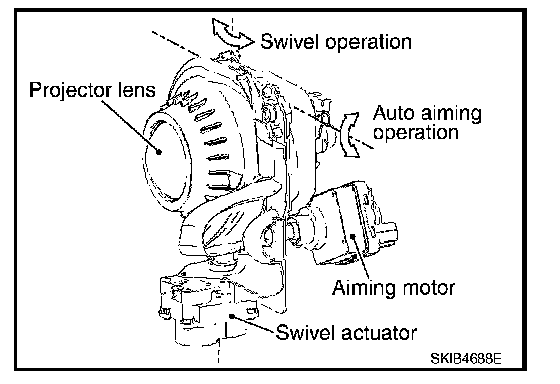 Swivel operation

Projector lens

Auto aiming operation

Aiming motor

Swivel actuator

SKIB4688E