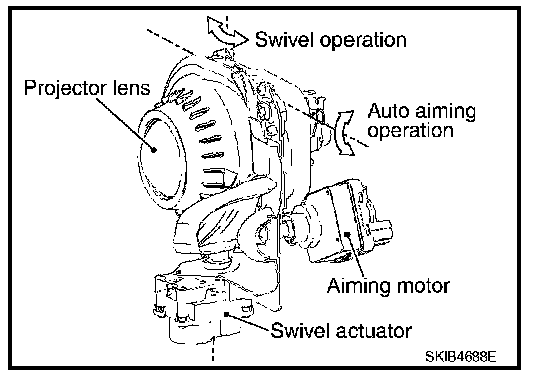 Swivel operation

Projector lens

Auto aiming operation

Aiming motor

Swivel actuator

SKIB4688E