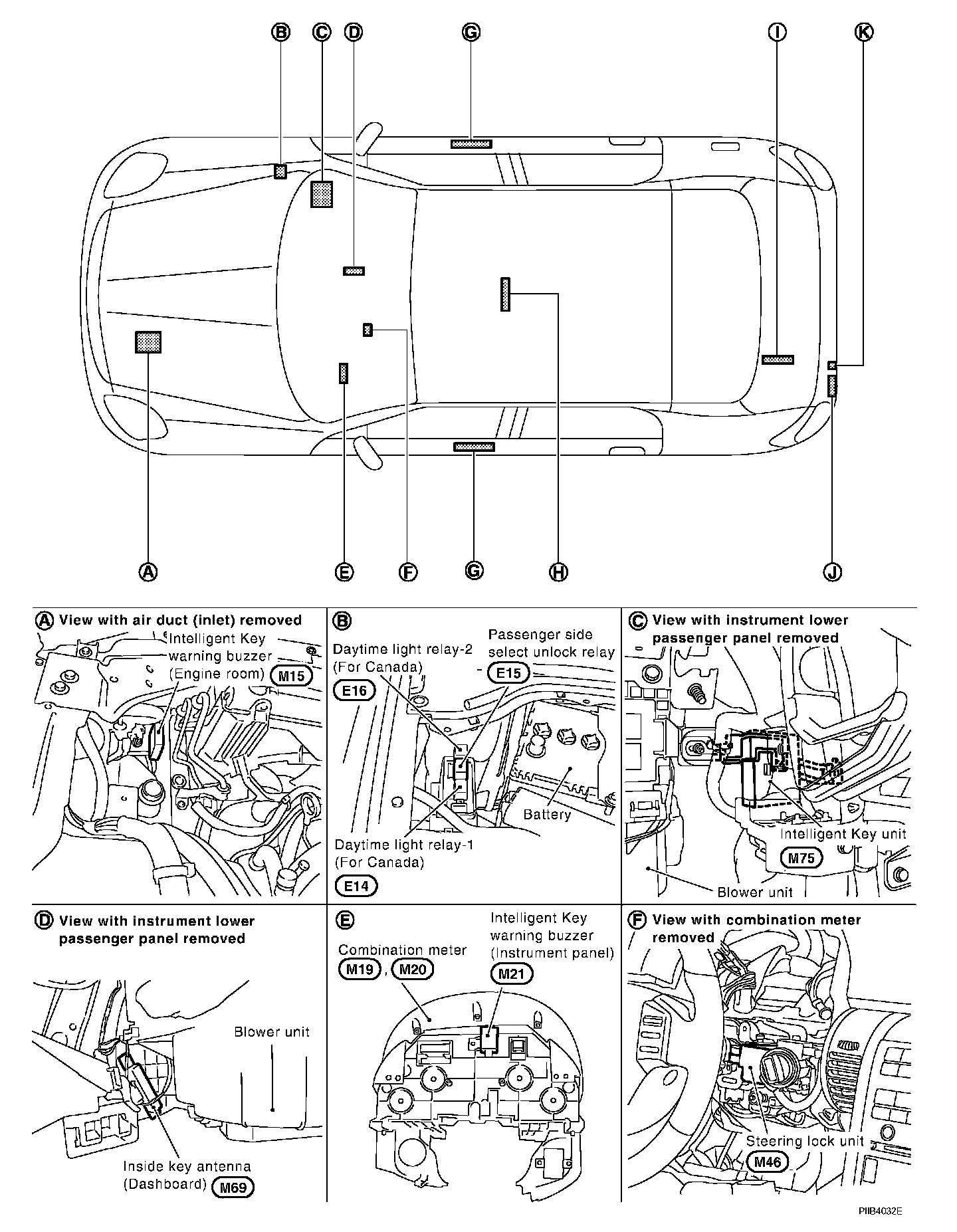 B C D G I K

A E F G H J

A View with air duct (inlet) removed

Intelligent Key warning buzzer (Engine room) M15

B

Daytime light relay-2 (For Canada) E16

Passenger side select unlock relay E15

Battery

Daytime light relay-1 (For Canada) E14

C View with instrument lower passenger panel removed

Intelligent Key unit M75

Blower unit

D View with instrument lower passenger panel removed

Blower unit

Inside key antenna (Dashboard) M69

E

Combination meter M19, M20

Intelligent Key warning buzzer (Instrument panel) M21

F View with combination meter removed

Steering lock unit M46

PIIB4032E