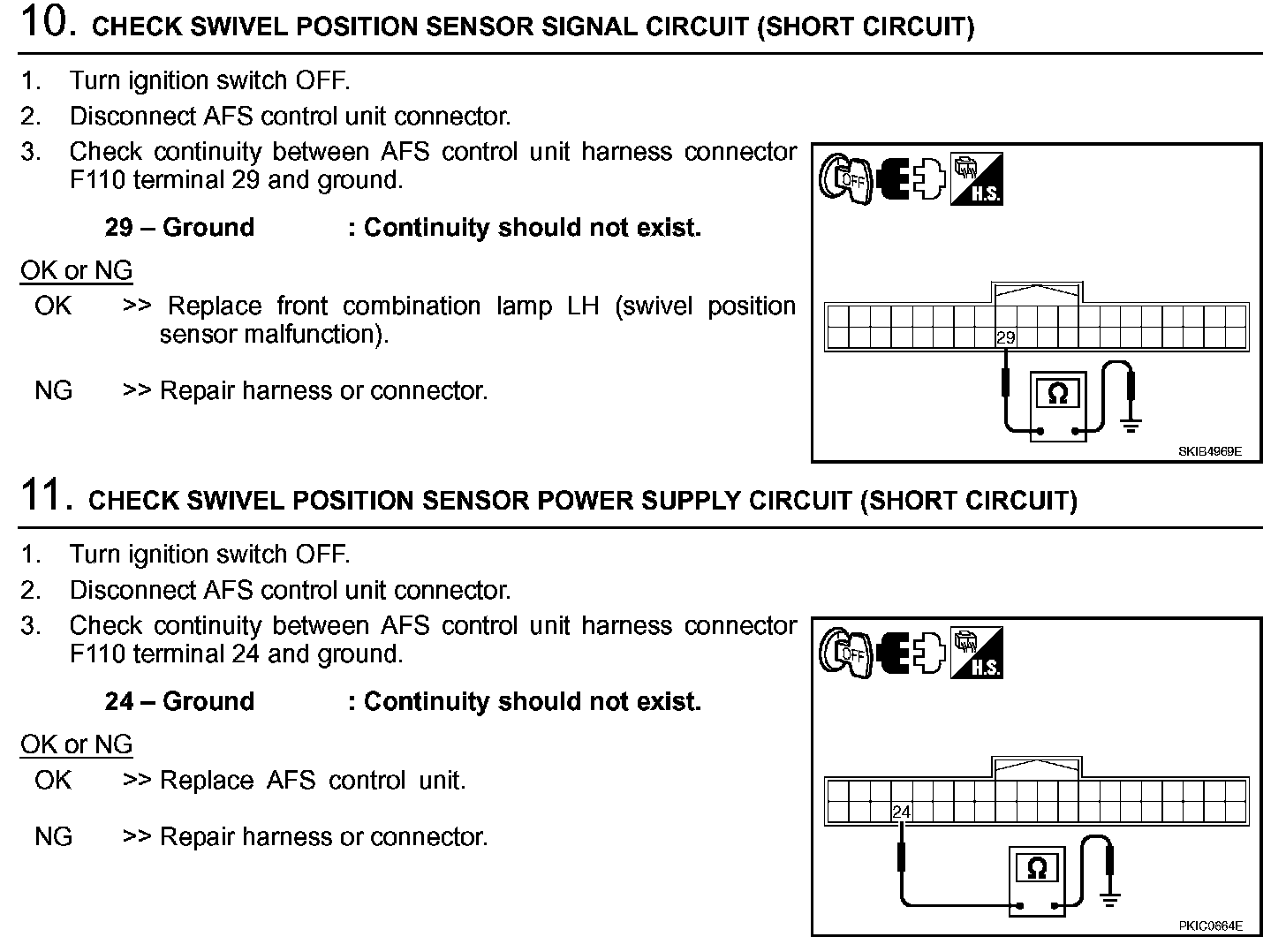 10. CHECK SWIVEL POSITION SENSOR SIGNAL CIRCUIT (SHORT CIRCUIT)

1. Turn ignition switch OFF.
2. Disconnect AFS control unit connector.
3. Check continuity between AFS control unit harness connector F110 terminal 29 and ground.

29 – Ground : Continuity should not exist.

OK or NG
OK >> Replace front combination lamp LH (swivel position sensor malfunction).
NG >> Repair harness or connector.

OFF H.S.
29
Ω
SKIB4969E

11. CHECK SWIVEL POSITION SENSOR POWER SUPPLY CIRCUIT (SHORT CIRCUIT)

1. Turn ignition switch OFF.
2. Disconnect AFS control unit connector.
3. Check continuity between AFS control unit harness connector F110 terminal 24 and ground.

24 – Ground : Continuity should not exist.

OK or NG
OK >> Replace AFS control unit.
NG >> Repair harness or connector.

OFF H.S.
24
Ω
PKIC0664E