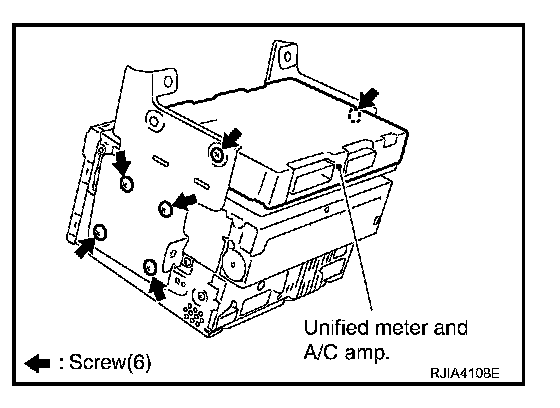 Unified meter and A/C amp.

: Screw(6)

RJIA4108E