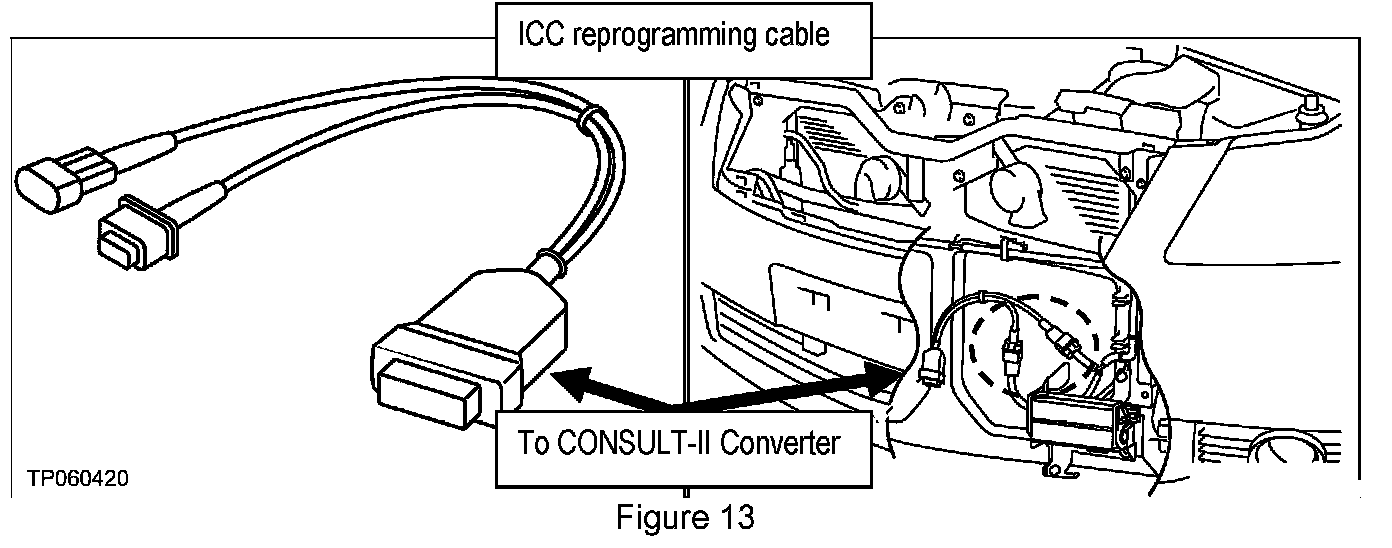 ICC reprogramming cable

To CONSULT-II Converter

TP060420

Figure 13