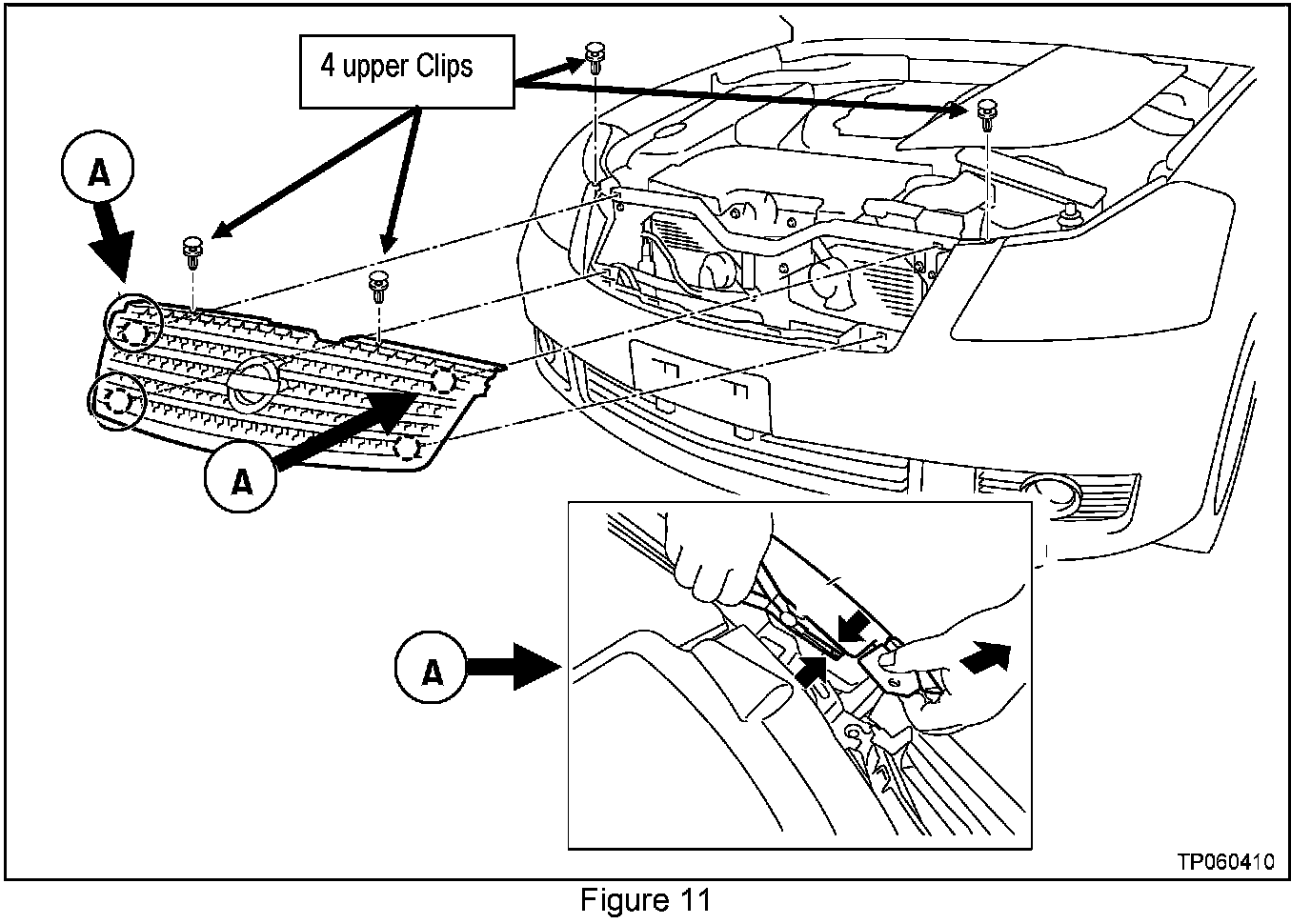 4 upper Clips

A

A

A

TP060410

Figure 11