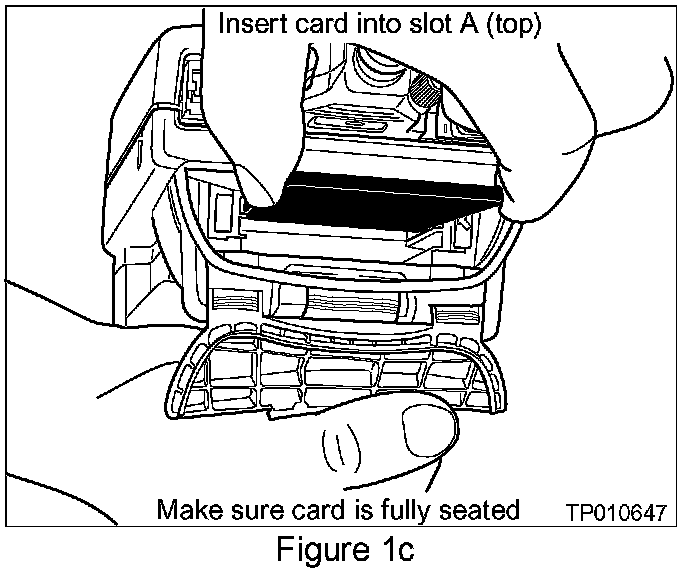 Insert card into slot A (top)

Make sure card is fully seated

TP010647

Figure 1c