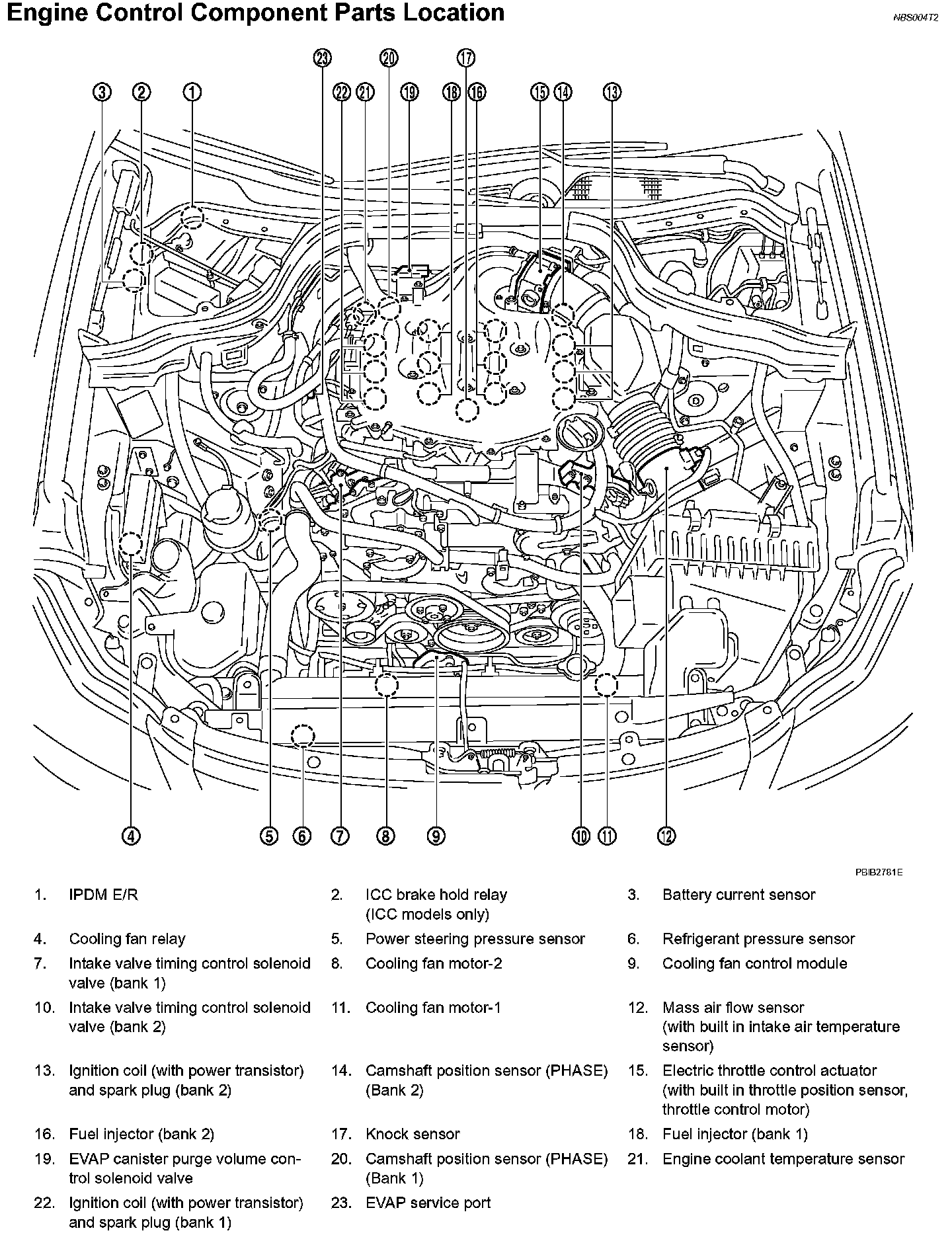 Engine Control Component Parts Location

NBS004T2

23 20 17

3 2 1 22 21 19 18 16 15 14 13

4 5 6 7 8 9 10 11 12

PBIB2781E

1. IPDM E/R
2. ICC brake hold relay (ICC models only)
3. Battery current sensor
4. Cooling fan relay
5. Power steering pressure sensor
6. Refrigerant pressure sensor
7. Intake valve timing control solenoid valve (bank 1)
8. Cooling fan motor-2
9. Cooling fan control module
10. Intake valve timing control solenoid valve (bank 2)
11. Cooling fan motor-1
12. Mass air flow sensor (with built in intake air temperature sensor)
13. Ignition coil (with power transistor) and spark plug (bank 2)
14. Camshaft position sensor (PHASE) (Bank 2)
15. Electric throttle control actuator (with built in throttle position sensor, throttle control motor)
16. Fuel injector (bank 2)
17. Knock sensor
18. Fuel injector (bank 1)
19. EVAP canister purge volume control solenoid valve
20. Camshaft position sensor (PHASE) (Bank 1)
21. Engine coolant temperature sensor
22. Ignition coil (with power transistor) and spark plug (bank 1)
23. EVAP service port