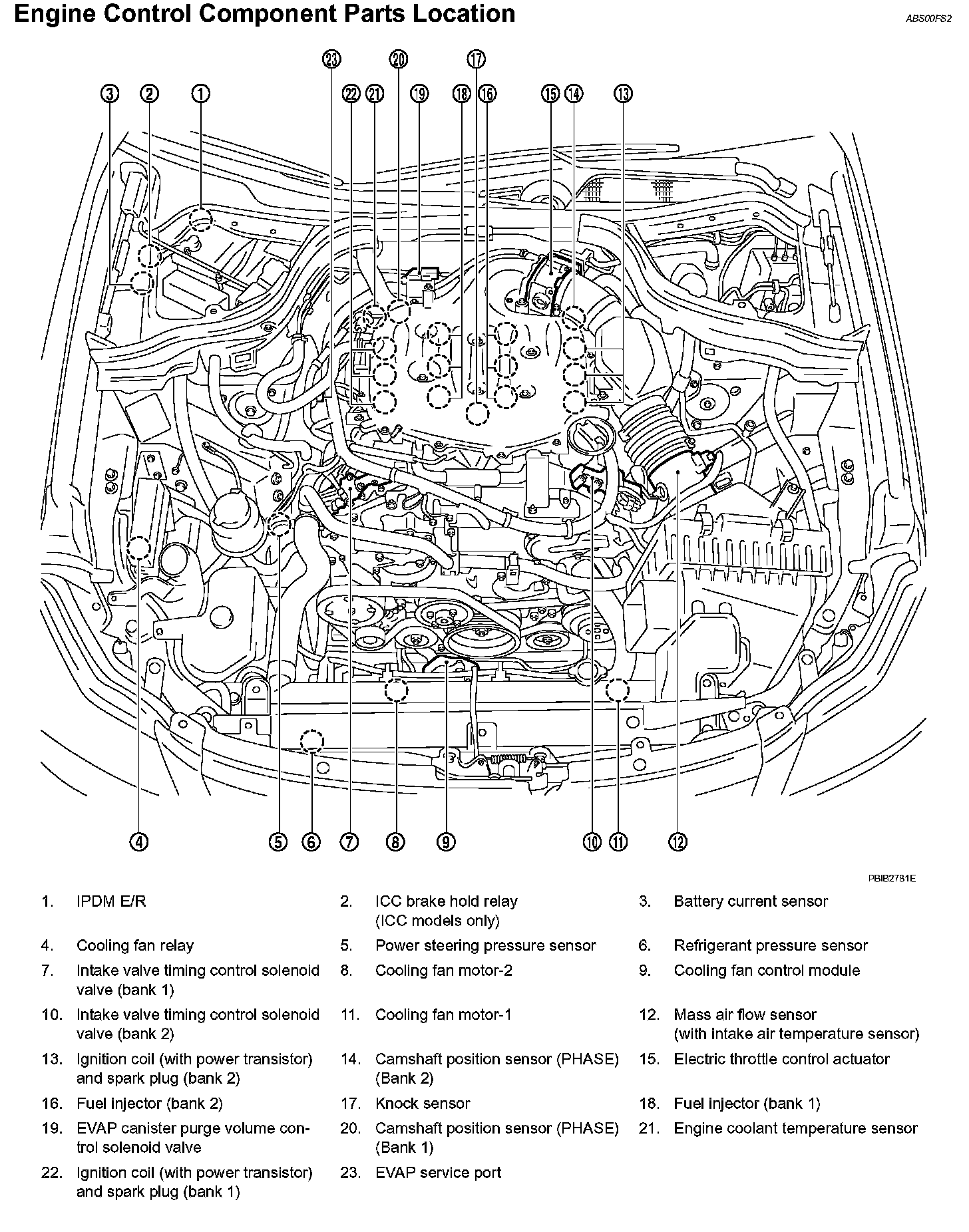 Engine Control Component Parts Location

ABS00FS2

23 20 17
3 2 1 22 21 19 18 16 15 14 13

4 5 6 7 8 9 10 11 12

PBIB2781E

1. IPDM E/R
2. ICC brake hold relay (ICC models only)
3. Battery current sensor
4. Cooling fan relay
5. Power steering pressure sensor
6. Refrigerant pressure sensor
7. Intake valve timing control solenoid valve (bank 1)
8. Cooling fan motor-2
9. Cooling fan control module
10. Intake valve timing control solenoid valve (bank 2)
11. Cooling fan motor-1
12. Mass air flow sensor (with intake air temperature sensor)
13. Ignition coil (with power transistor) and spark plug (bank 2)
14. Camshaft position sensor (PHASE) (Bank 2)
15. Electric throttle control actuator
16. Fuel injector (bank 2)
17. Knock sensor
18. Fuel injector (bank 1)
19. EVAP canister purge volume control solenoid valve
20. Camshaft position sensor (PHASE) (Bank 1)
21. Engine coolant temperature sensor
22. Ignition coil (with power transistor) and spark plug (bank 1)
23. EVAP service port