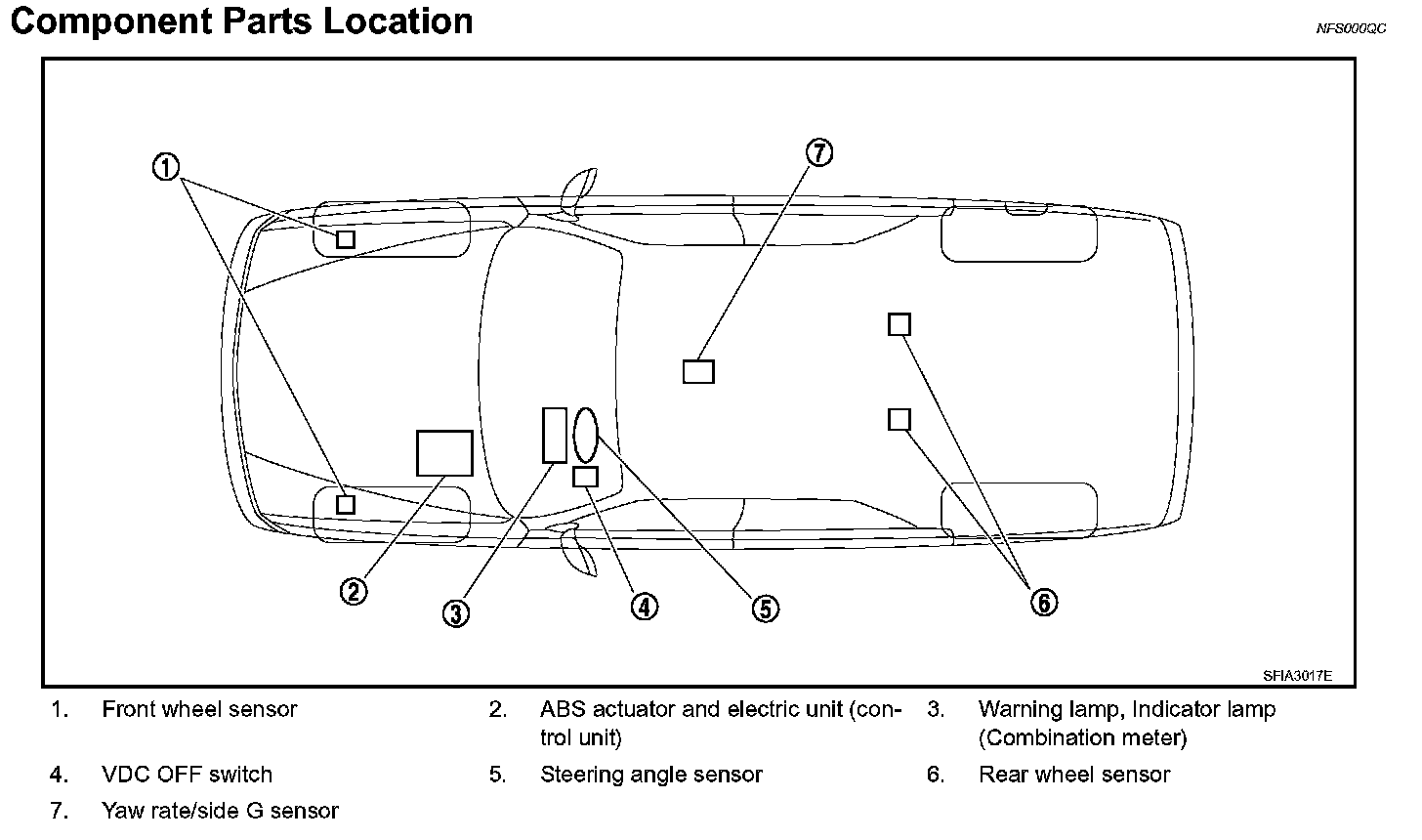 Component Parts Location

NFS000QC

1
7
2
3
4
5
6

SFIA3017E

1. Front wheel sensor
2. ABS actuator and electric unit (control unit)
3. Warning lamp, Indicator lamp (Combination meter)
4. VDC OFF switch
5. Steering angle sensor
6. Rear wheel sensor
7. Yaw rate/side G sensor