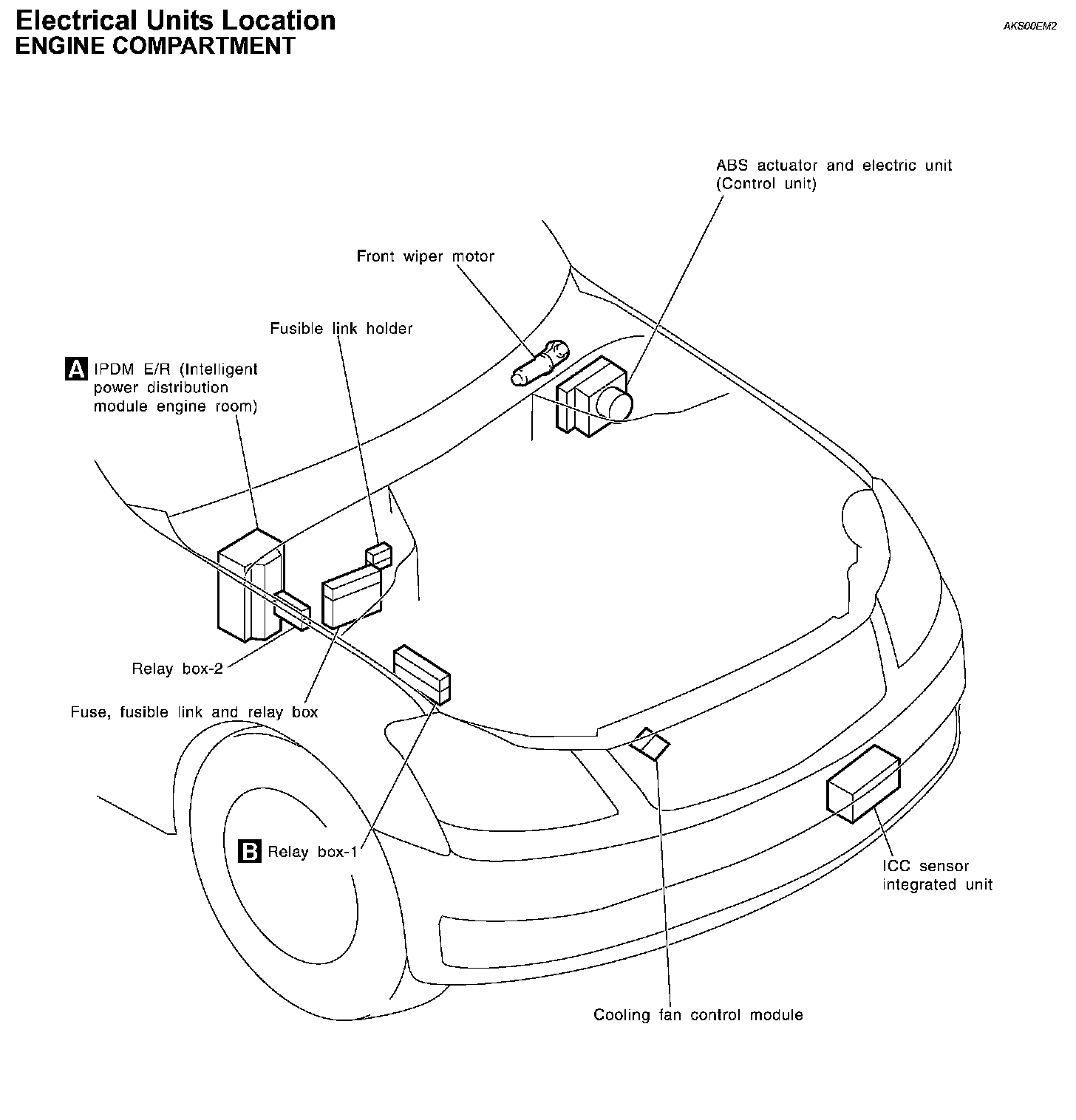 Electrical Units Location
ENGINE COMPARTMENT

AKS00EM2

ABS actuator and electric unit (Control unit)

Front wiper motor

Fusible link holder

A IPDM E/R (Intelligent power distribution module engine room)

Relay box-2

Fuse, fusible link and relay box

B Relay box-1

ICC sensor integrated unit

Cooling fan control module