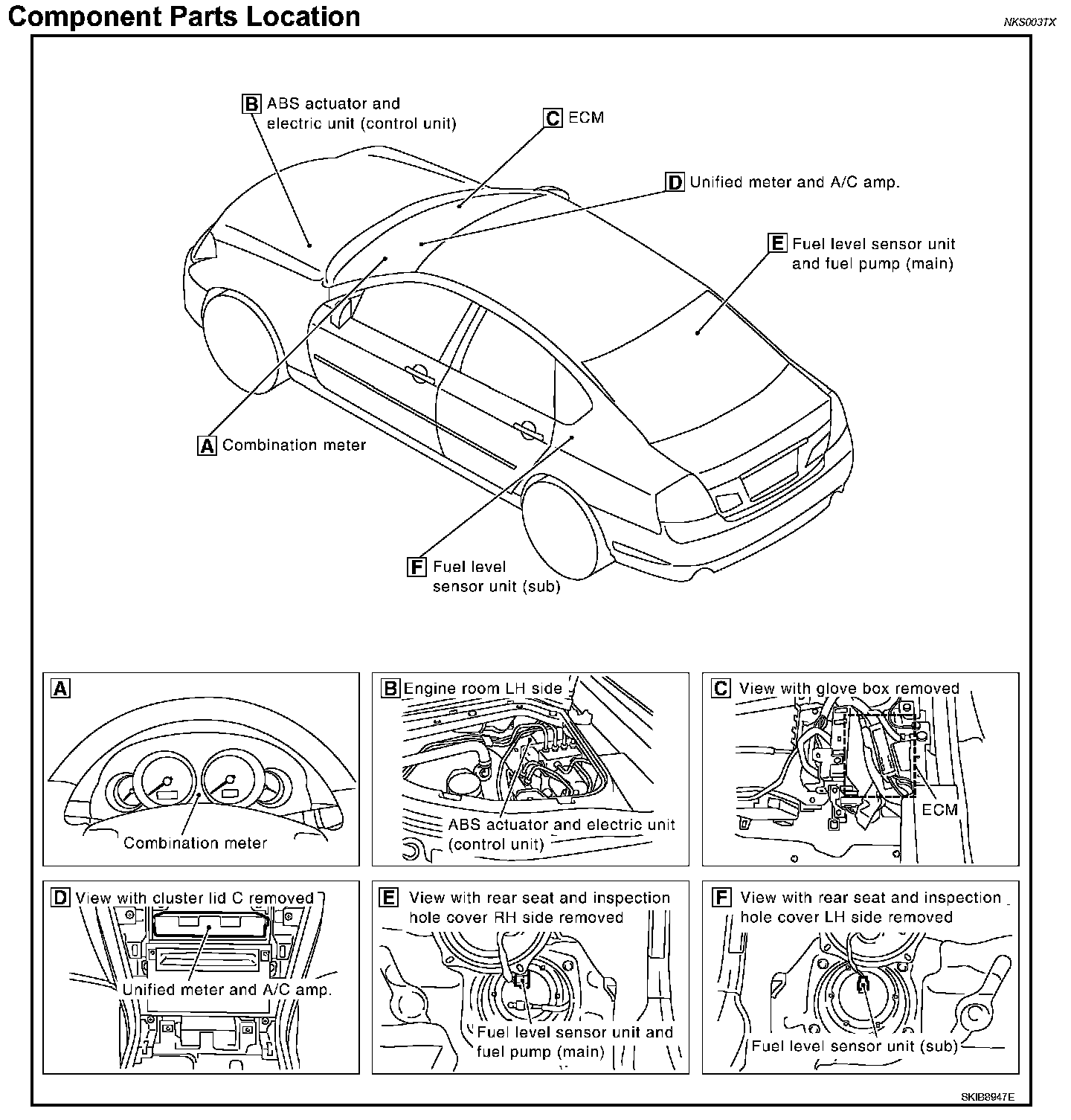 Component Parts Location

NKS003TX

B ABS actuator and electric unit (control unit)

C ECM

D Unified meter and A/C amp.

E Fuel level sensor unit and fuel pump (main)

A Combination meter

F Fuel level sensor unit (sub)

A

Combination meter

B Engine room LH side

ABS actuator and electric unit (control unit)

C View with glove box removed

ECM

D View with cluster lid C removed

Unified meter and A/C amp.

E View with rear seat and inspection hole cover RH side removed

Fuel level sensor unit and fuel pump (main)

F View with rear seat and inspection hole cover LH side removed

Fuel level sensor unit (sub)

SKIB8947E