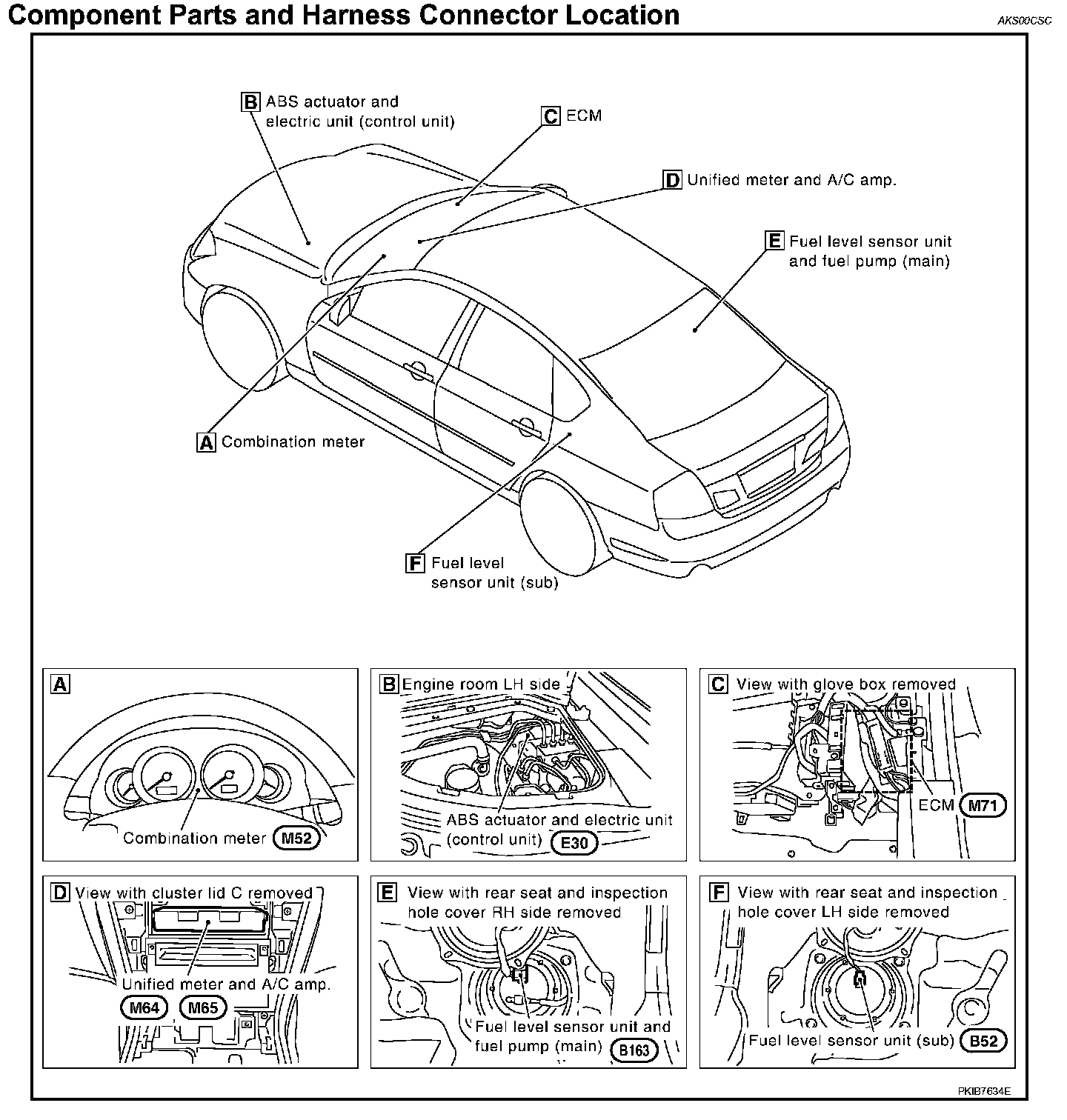 Component Parts and Harness Connector Location

AKS00CSC

B ABS actuator and electric unit (control unit)

C ECM

D Unified meter and A/C amp.

E Fuel level sensor unit and fuel pump (main)

A Combination meter

F Fuel level sensor unit (sub)

A

Combination meter M52

B Engine room LH side

ABS actuator and electric unit (control unit) E30

C View with glove box removed

ECM M71

D View with cluster lid C removed

Unified meter and A/C amp.

M64 M65

E View with rear seat and inspection hole cover RH side removed

Fuel level sensor unit and fuel pump (main) B163

F View with rear seat and inspection hole cover LH side removed

Fuel level sensor unit (sub) B52

PKIB7634E