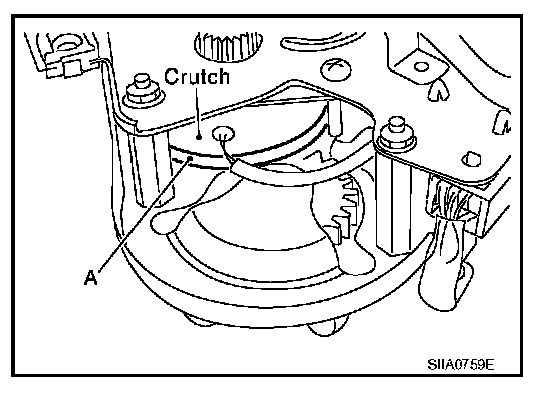 Crutch

A

SIIA0759E