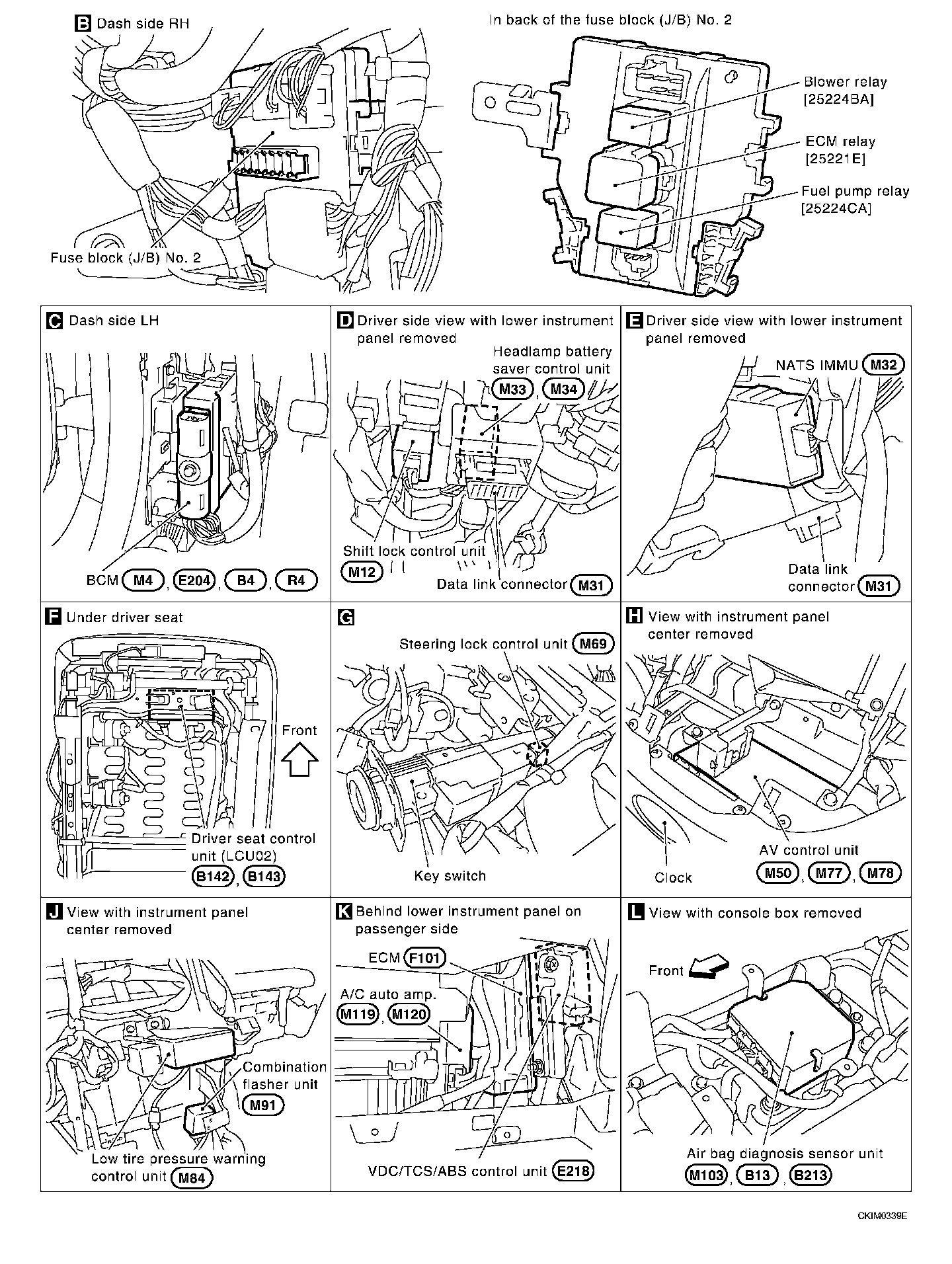 B Dash side RH

Fuse block (J/B) No. 2

In back of the fuse block (J/B) No. 2

Blower relay [25224BA]

ECM relay [25221E]

Fuel pump relay [25224CA]

C Dash side LH

BCM M4, E204, B4, R4

D Driver side view with lower instrument panel removed

Headlamp battery saver control unit M33, M34

Shift lock control unit M12

Data link connector M31

E Driver side view with lower instrument panel removed

NATS IMMU M32

Data link connector M31

F Under driver seat

Front

Driver seat control unit (LCU02) B142, B143

G

Steering lock control unit M69

Key switch

H View with instrument panel center removed

Clock

AV control unit M50, M77, M78

J View with instrument panel center removed

Combination flasher unit M91

Low tire pressure warning control unit M84

K Behind lower instrument panel on passenger side

ECM F101

A/C auto amp. M119, M120

VDC/TCS/ABS control unit E218

L View with console box removed

Front

Air bag diagnosis sensor unit M103, B13, B213

CKIM0339E