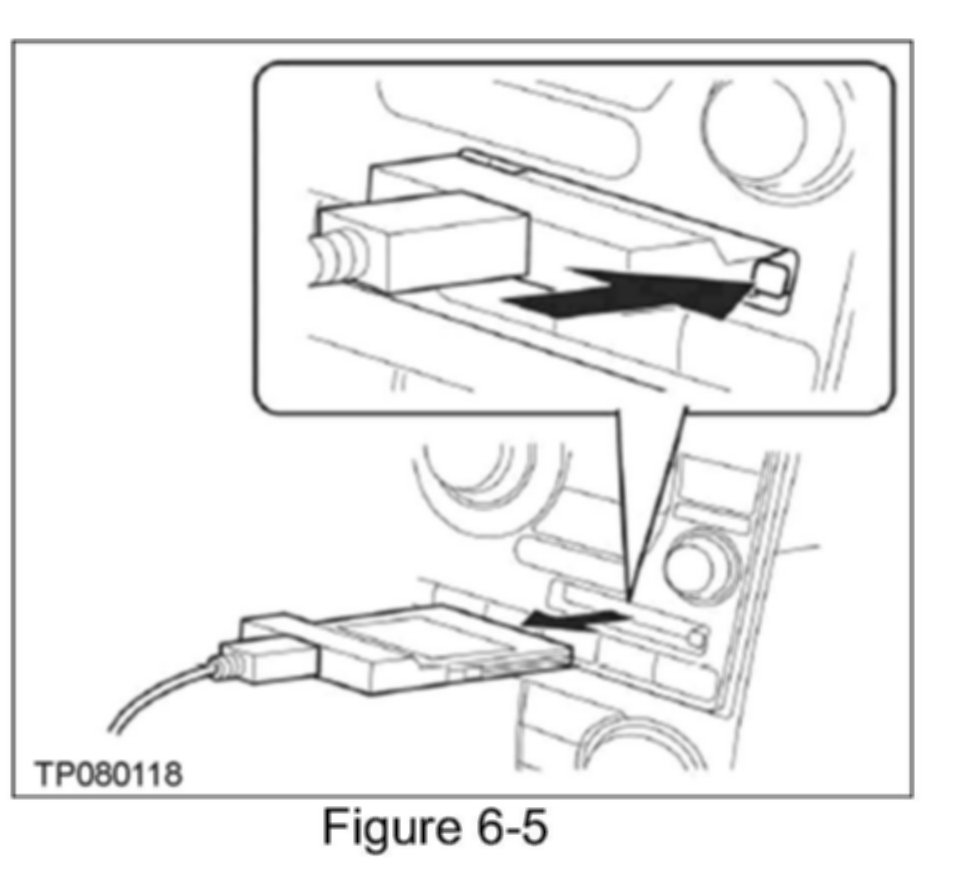 TP080118

Figure 6-5