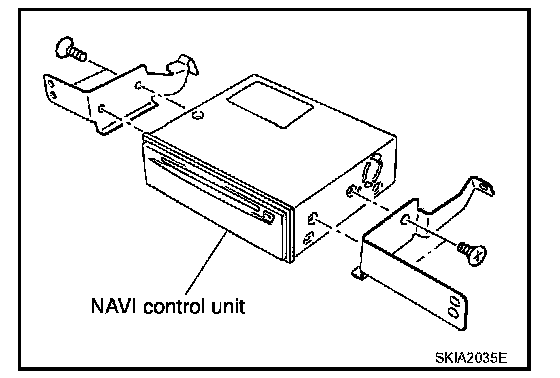 NAVI control unit

SKIA2035E