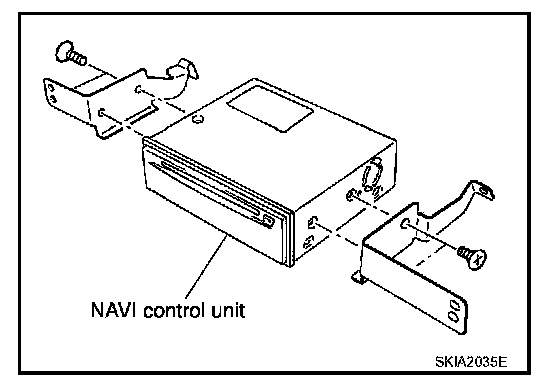 NAVI control unit

SKIA2035E