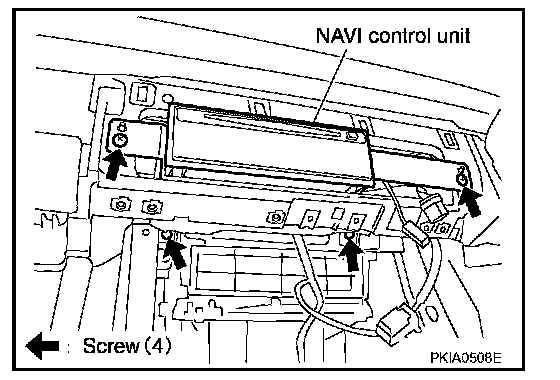 NAVI control unit

: Screw (4)

PKIA0508E