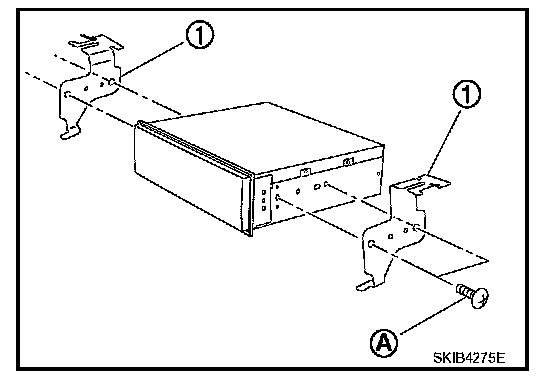 1
1
A
SKIB4275E