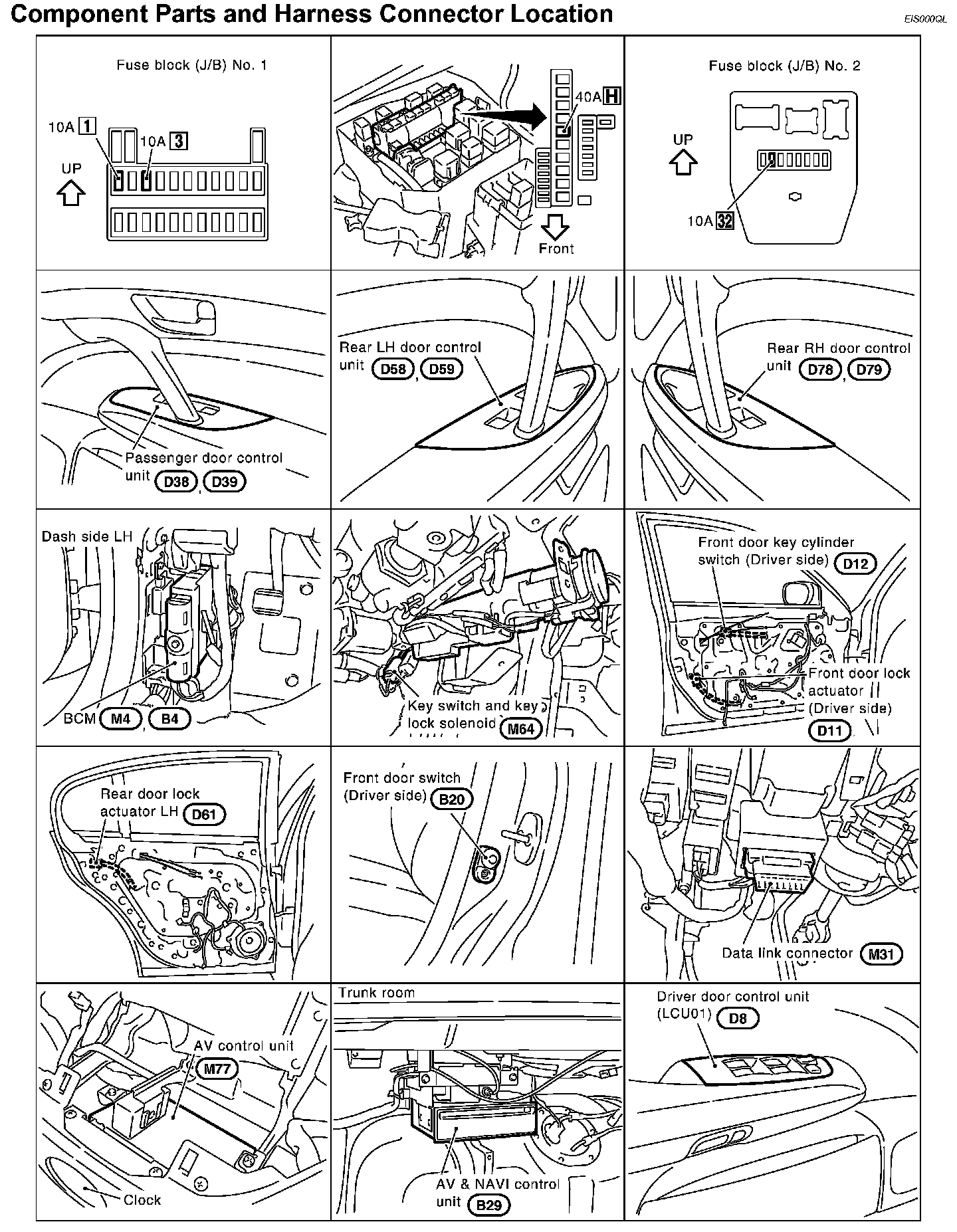 Component Parts and Harness Connector Location

EIS000QL

Fuse block (J/B) No. 1

10A 1

10A 3

UP

40A H

Front

Fuse block (J/B) No. 2

UP

10A 32

Passenger door control unit D38, D39

Rear LH door control unit D58, D59

Rear RH door control unit D78, D79

Dash side LH

BCM M4, B4

Key switch and key lock solenoid M64

Front door key cylinder switch (Driver side) D12

Front door lock actuator (Driver side) D11

Rear door lock actuator LH D61

Front door switch (Driver side) B20

Data link connector M31

AV control unit M77

Clock

Trunk room

AV & NAVI control unit B29

Driver door control unit (LCU01) D8