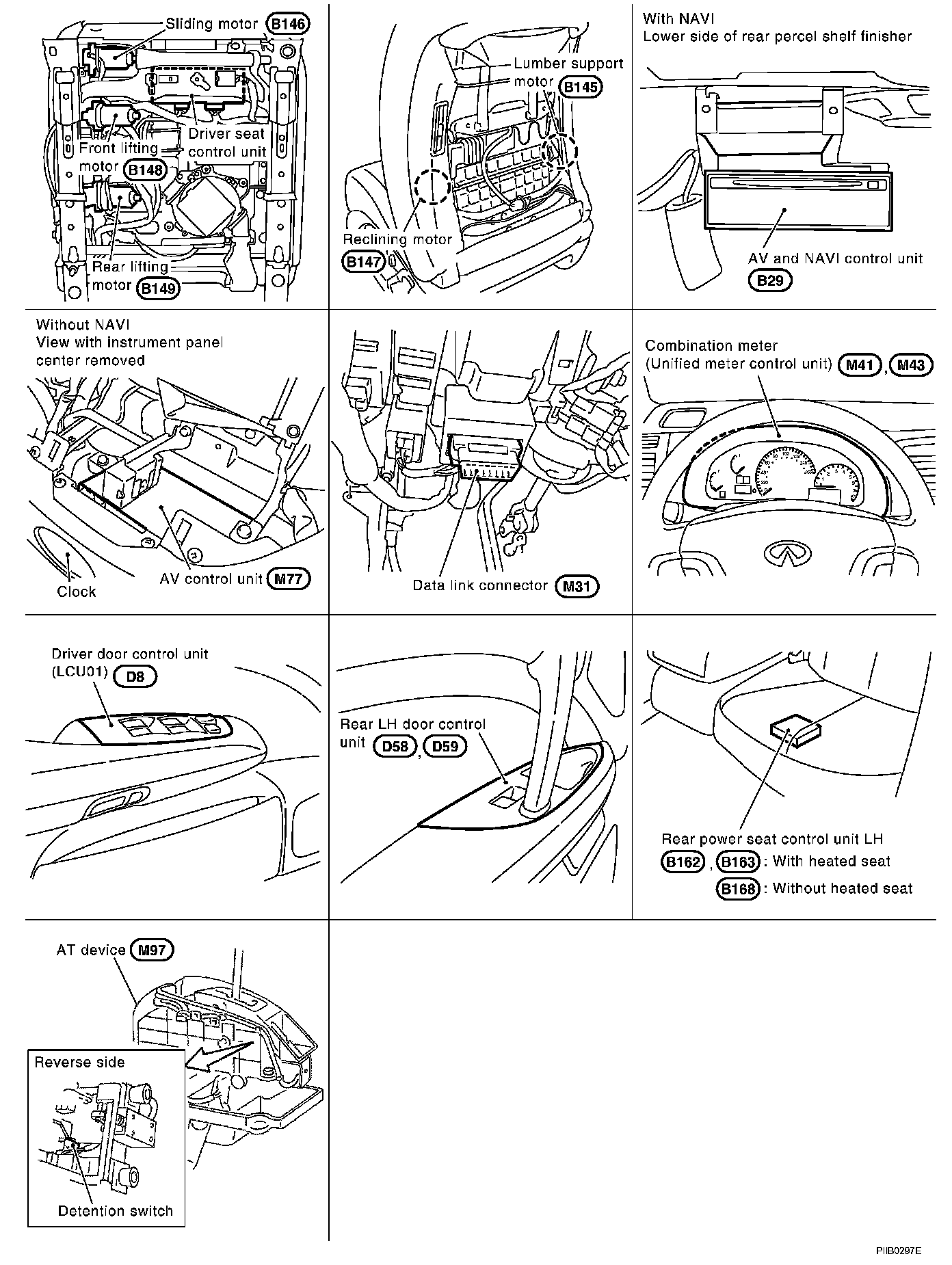 Sliding motor B146

Driver seat control unit

Front lifting motor B148

Rear lifting motor B149

Lumber support motor B145

Reclining motor B147

With NAVI
Lower side of rear percel shelf finisher

AV and NAVI control unit B29

Without NAVI
View with instrument panel center removed

Clock

AV control unit M77

Data link connector M31

Combination meter
(Unified meter control unit) M41, M43

Driver door control unit
(LCU01) D8

Rear LH door control unit D58, D59

Rear power seat control unit LH
B162, B163 : With heated seat
B168 : Without heated seat

AT device M97

Reverse side

Detention switch

PIIB0297E