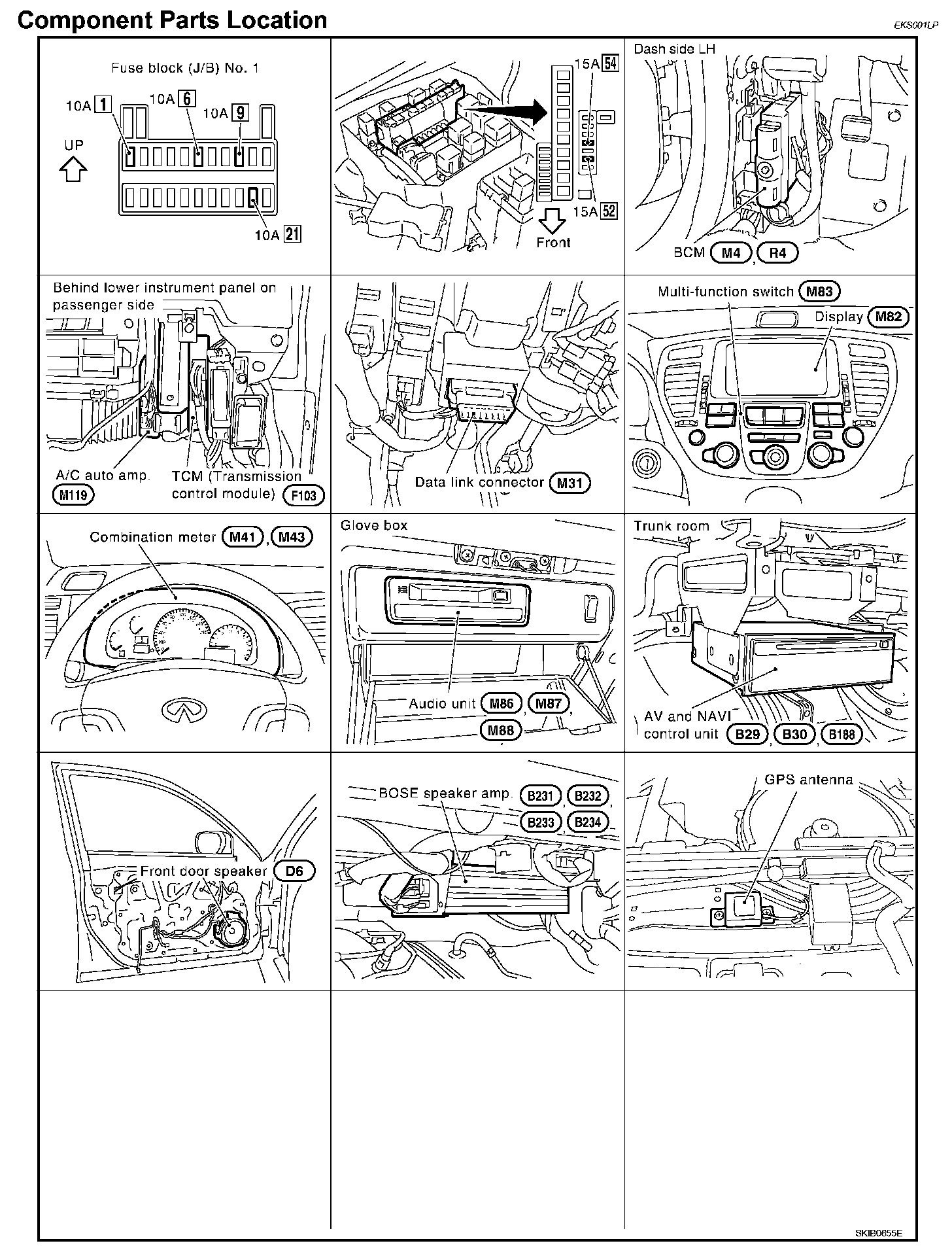 Component Parts Location

EKS001LP

Fuse block (J/B) No. 1

10A 1

10A 6

10A 9

UP

10A 21

15A 54

15A 52

Front

Dash side LH

BCM M4, R4

Behind lower instrument panel on passenger side

A/C auto amp. M119

TCM (Transmission control module) F103

Data link connector M31

Multi-function switch M83

Display M82

Combination meter M41, M43

Glove box

Audio unit M86, M87, M88

Trunk room

AV and NAVI control unit B29, B30, B188

Front door speaker D6

BOSE speaker amp. B231, B232, B233, B234

GPS antenna

SKIB0655E