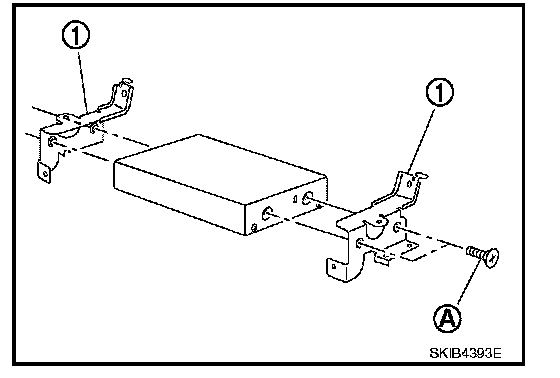 1
1
A
SKIB4393E