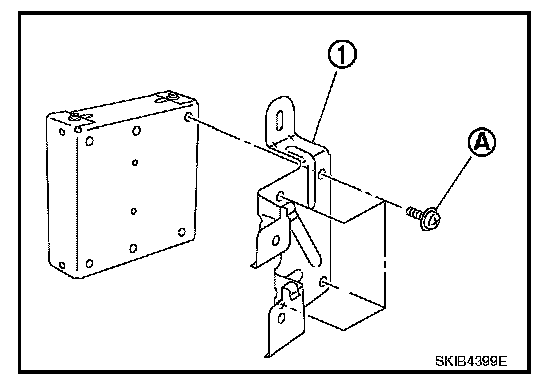 1
A
SKIB4399E