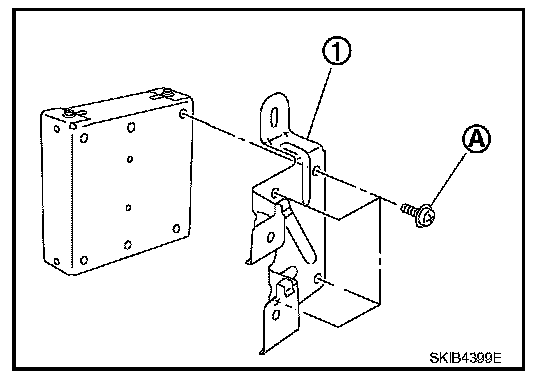 1

A

SKIB4399E