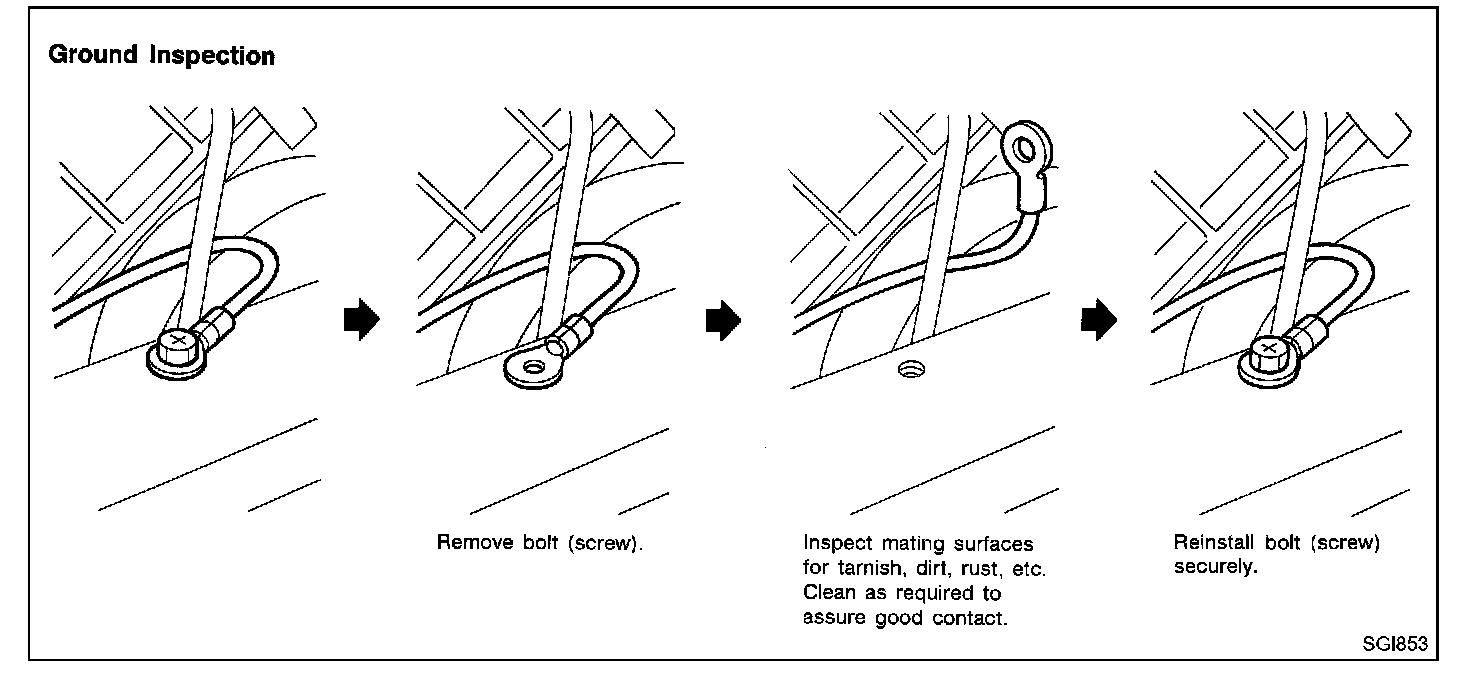 Ground Inspection

Remove bolt (screw).

Inspect mating surfaces for tarnish, dirt, rust, etc. Clean as required to assure good contact.

Reinstall bolt (screw) securely.

SGI853