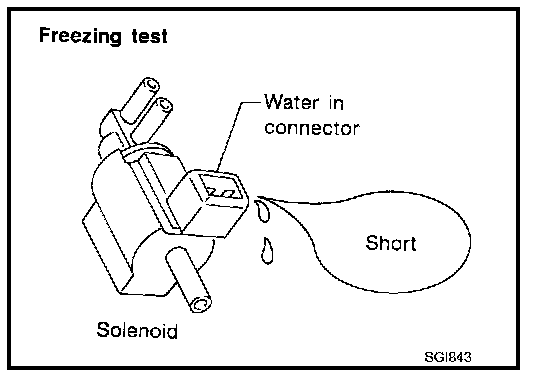 Freezing test

Water in connector

Short

Solenoid

SGI843