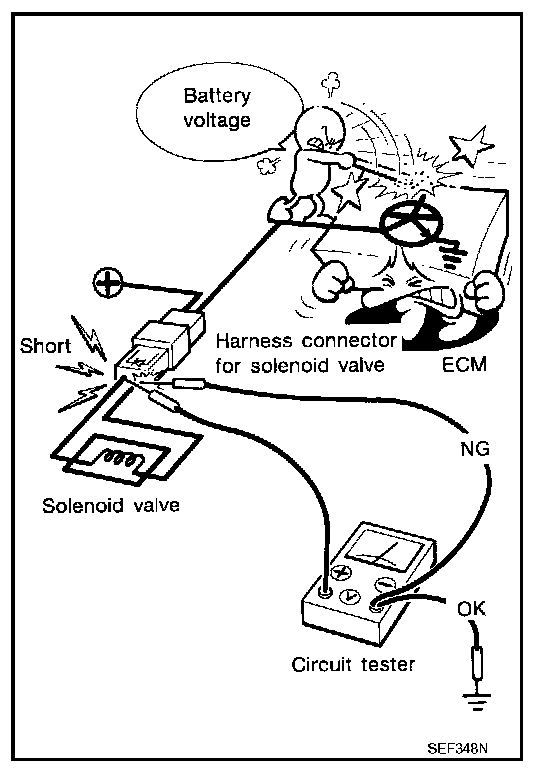 Battery voltage

Short

Harness connector for solenoid valve

ECM

NG

Solenoid valve

OK

Circuit tester

SEF348N