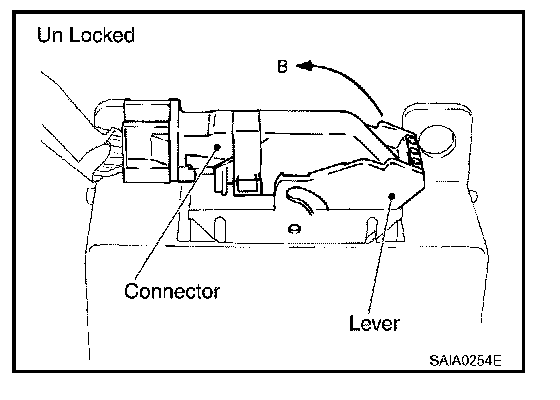 Un Locked

B

Connector

Lever

SAIA0254E