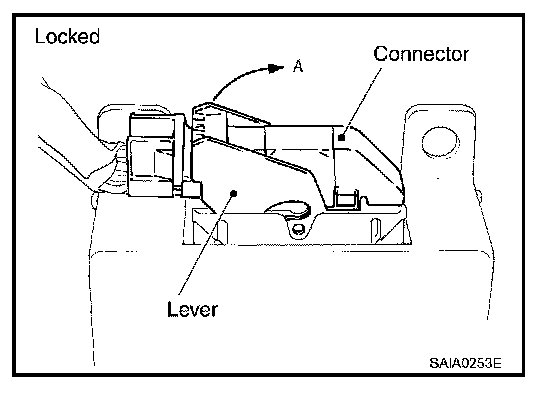 Locked

A

Connector

Lever

SAIA0253E