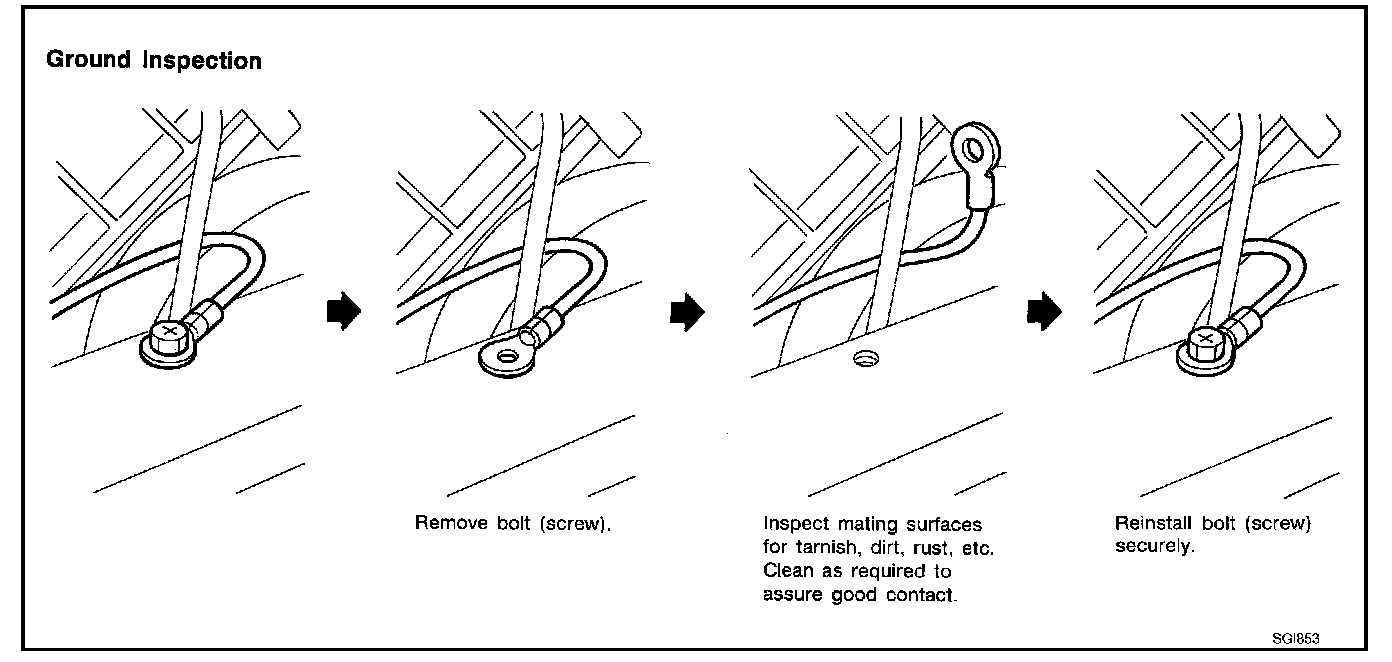 Ground Inspection

Remove bolt (screw).

Inspect mating surfaces for tarnish, dirt, rust, etc. Clean as required to assure good contact.

Reinstall bolt (screw) securely.

SGI853