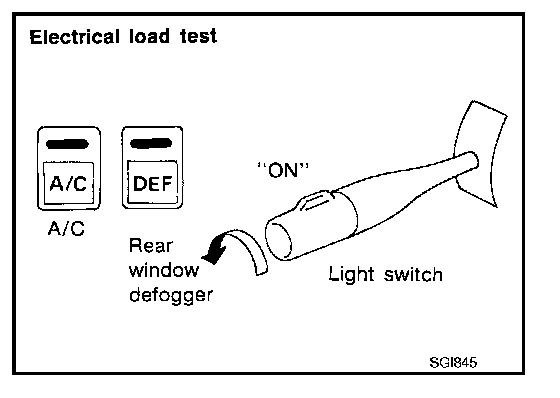 Electrical load test

A/C

DEF

"ON"

A/C

Rear window defogger

Light switch

SGI845