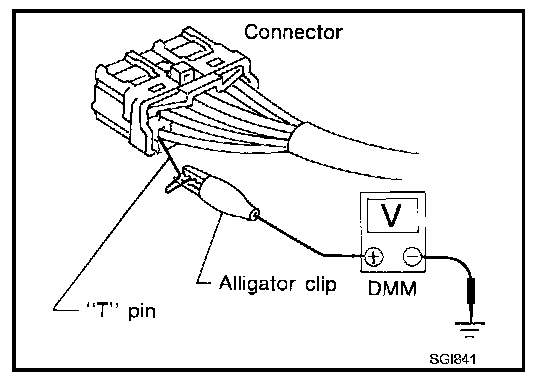 Connector

V

+ −

Alligator clip

DMM

"T" pin

SGI841