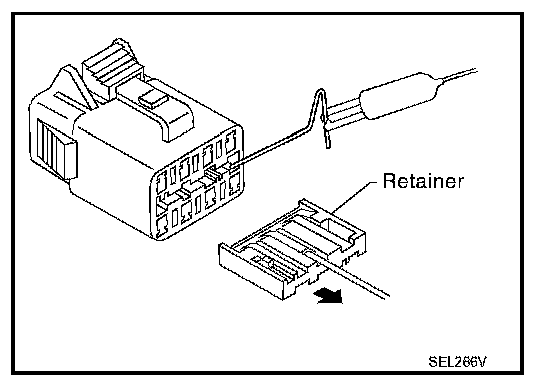 Retainer

SEL266V