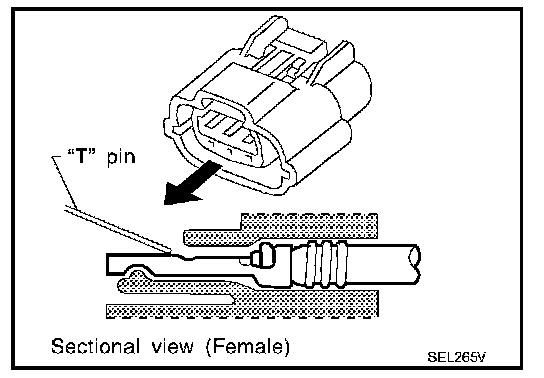 "T" pin

Sectional view (Female)

SEL265V