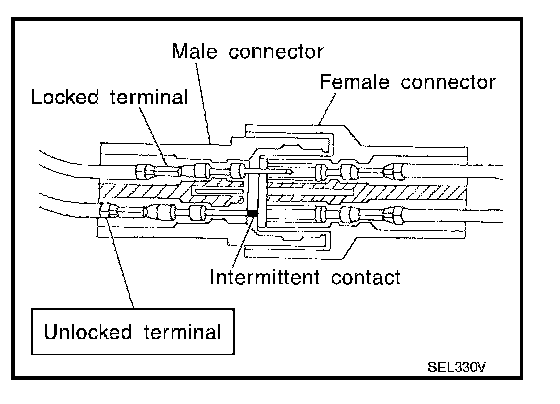 Male connector
Female connector
Locked terminal
Intermittent contact
Unlocked terminal
SEL330V