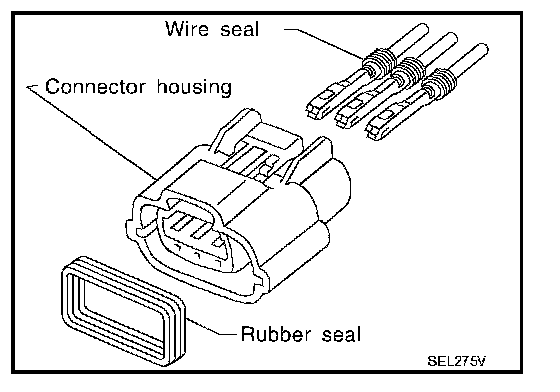 Wire seal

Connector housing

Rubber seal

SEL275V