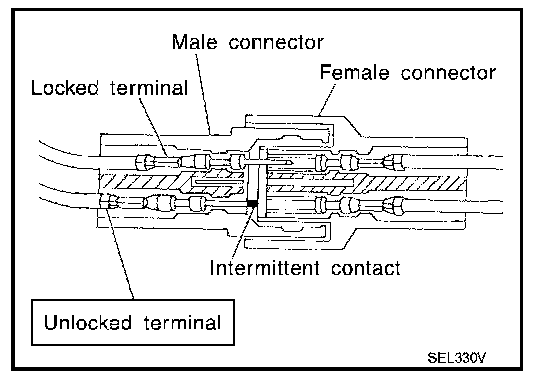 Male connector
Female connector
Locked terminal
Intermittent contact
Unlocked terminal
SEL330V