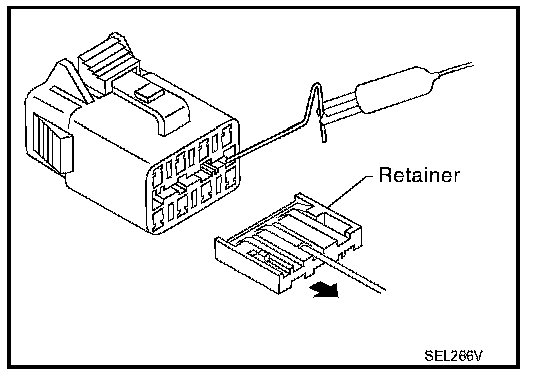 Retainer

SEL266V