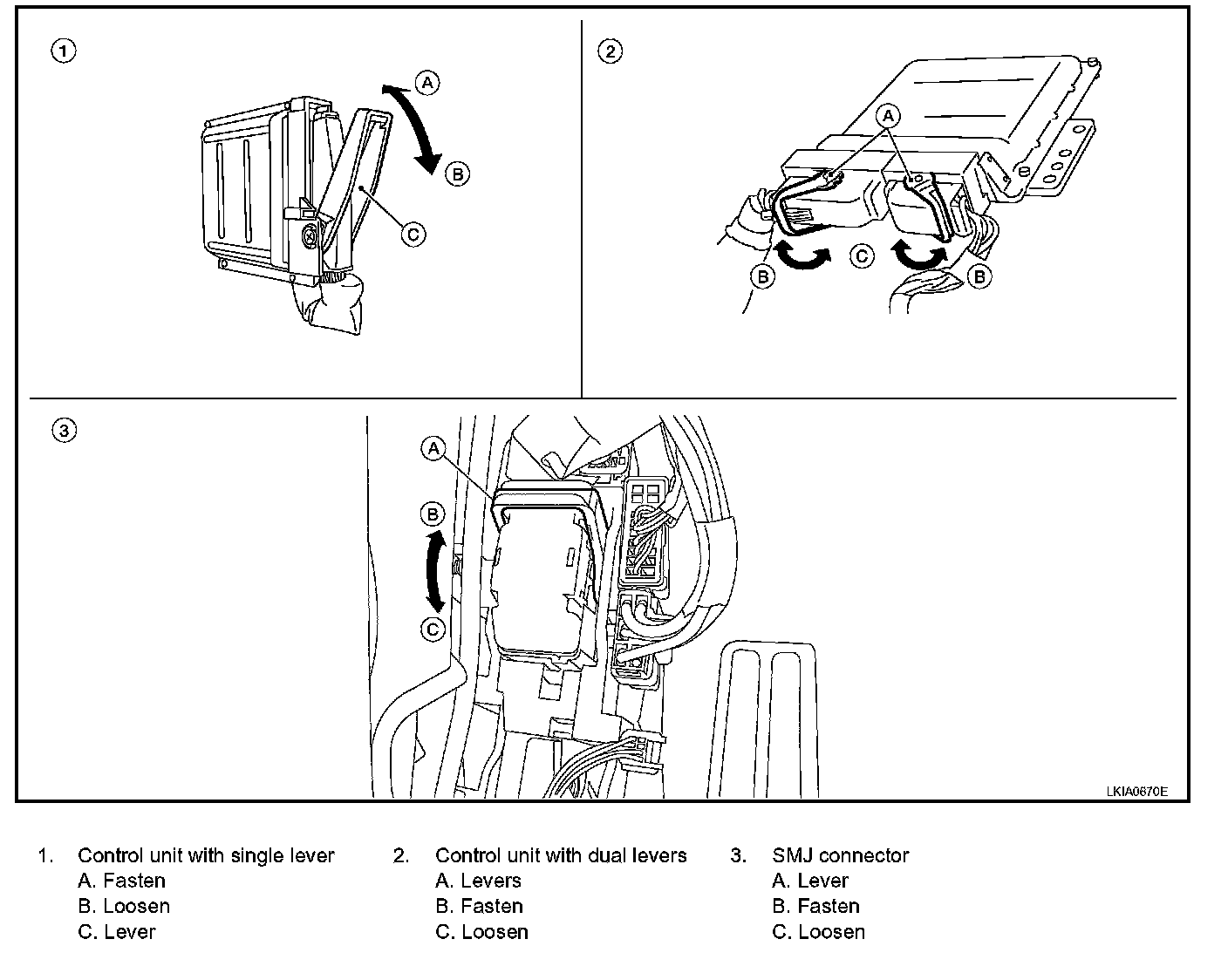 1

A

B

C

2

A

B

C

B

3

A

B

C

LKIA0670E

1. Control unit with single lever
A. Fasten
B. Loosen
C. Lever

2. Control unit with dual levers
A. Levers
B. Fasten
C. Loosen

3. SMJ connector
A. Lever
B. Fasten
C. Loosen