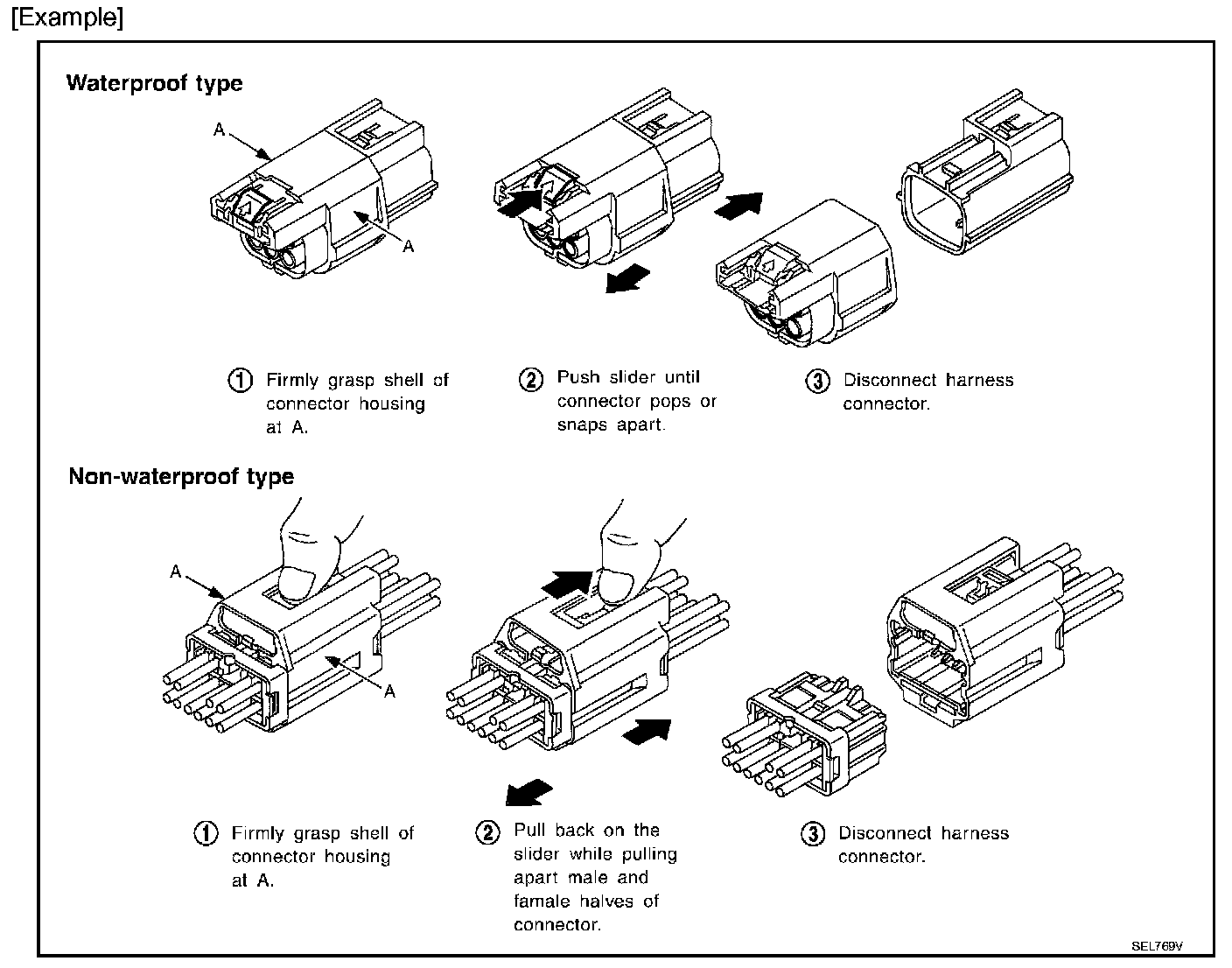 [Example]

Waterproof type

A

A

① Firmly grasp shell of connector housing at A.

② Push slider until connector pops or snaps apart.

③ Disconnect harness connector.

Non-waterproof type

A

A

① Firmly grasp shell of connector housing at A.

② Pull back on the slider while pulling apart male and famale halves of connector.

③ Disconnect harness connector.

SEL769V