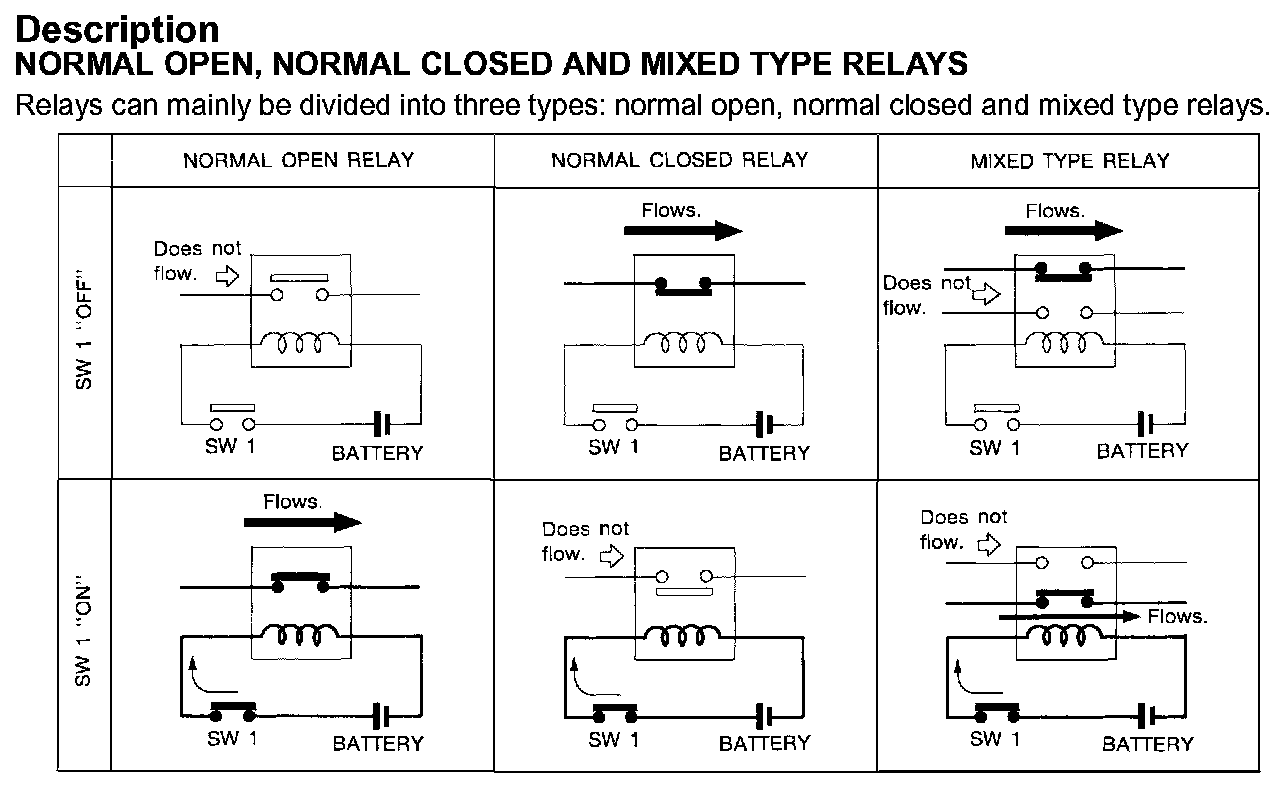 Description
NORMAL OPEN, NORMAL CLOSED AND MIXED TYPE RELAYS

Relays can mainly be divided into three types: normal open, normal closed and mixed type relays.

| | NORMAL OPEN RELAY | NORMAL CLOSED RELAY | MIXED TYPE RELAY |
|---|---|---|---|
| SW 1 "OFF" | Does not flow. SW 1 BATTERY | Flows. SW 1 BATTERY | Flows. Does not flow. SW 1 BATTERY |
| SW 1 "ON" | Flows. SW 1 BATTERY | Does not flow. SW 1 BATTERY | Does not flow. Flows. SW 1 BATTERY |