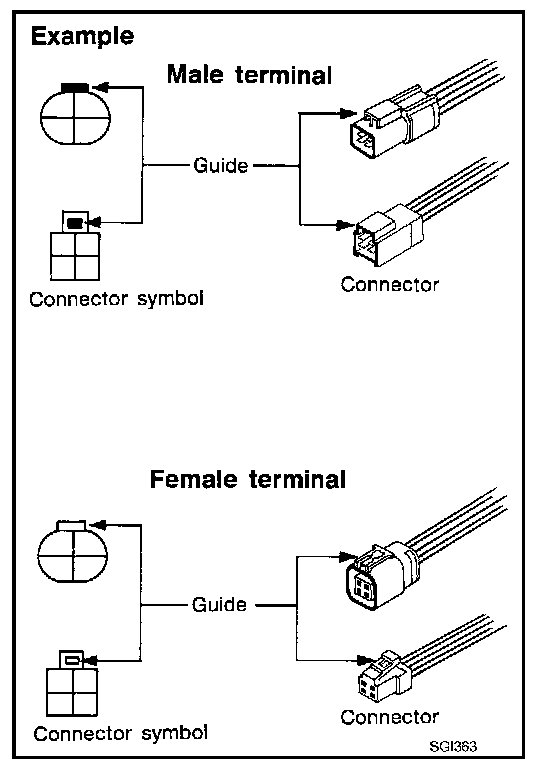 Example

Male terminal

Guide

Connector symbol

Connector

Female terminal

Guide

Connector symbol

Connector

SGI363