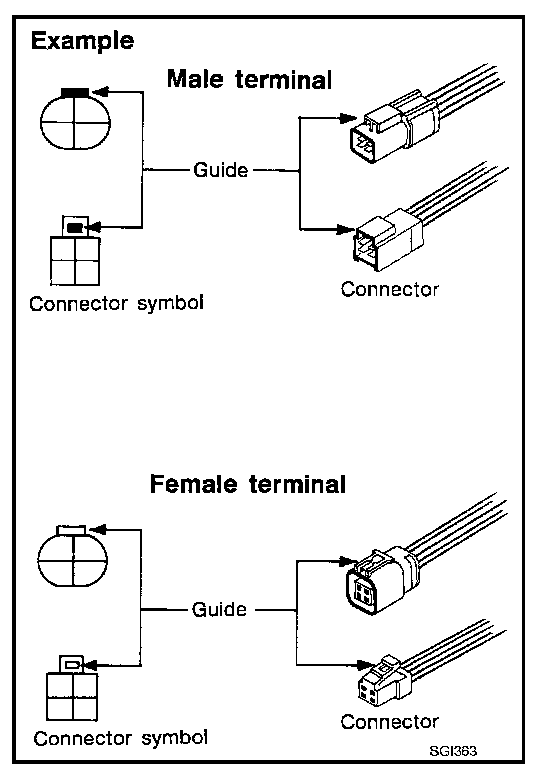 Example

Male terminal

Guide

Connector symbol

Connector

Female terminal

Guide

Connector symbol

Connector

SGI363