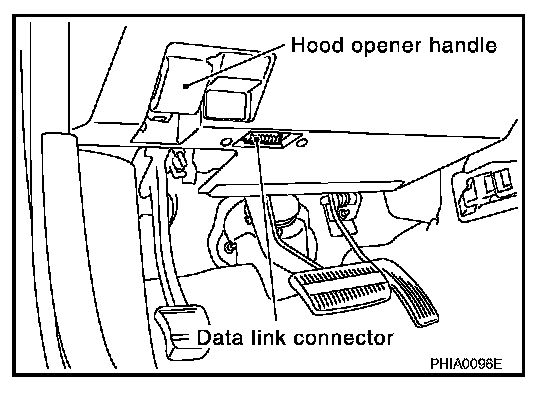 Hood opener handle

Data link connector

PHIA0096E