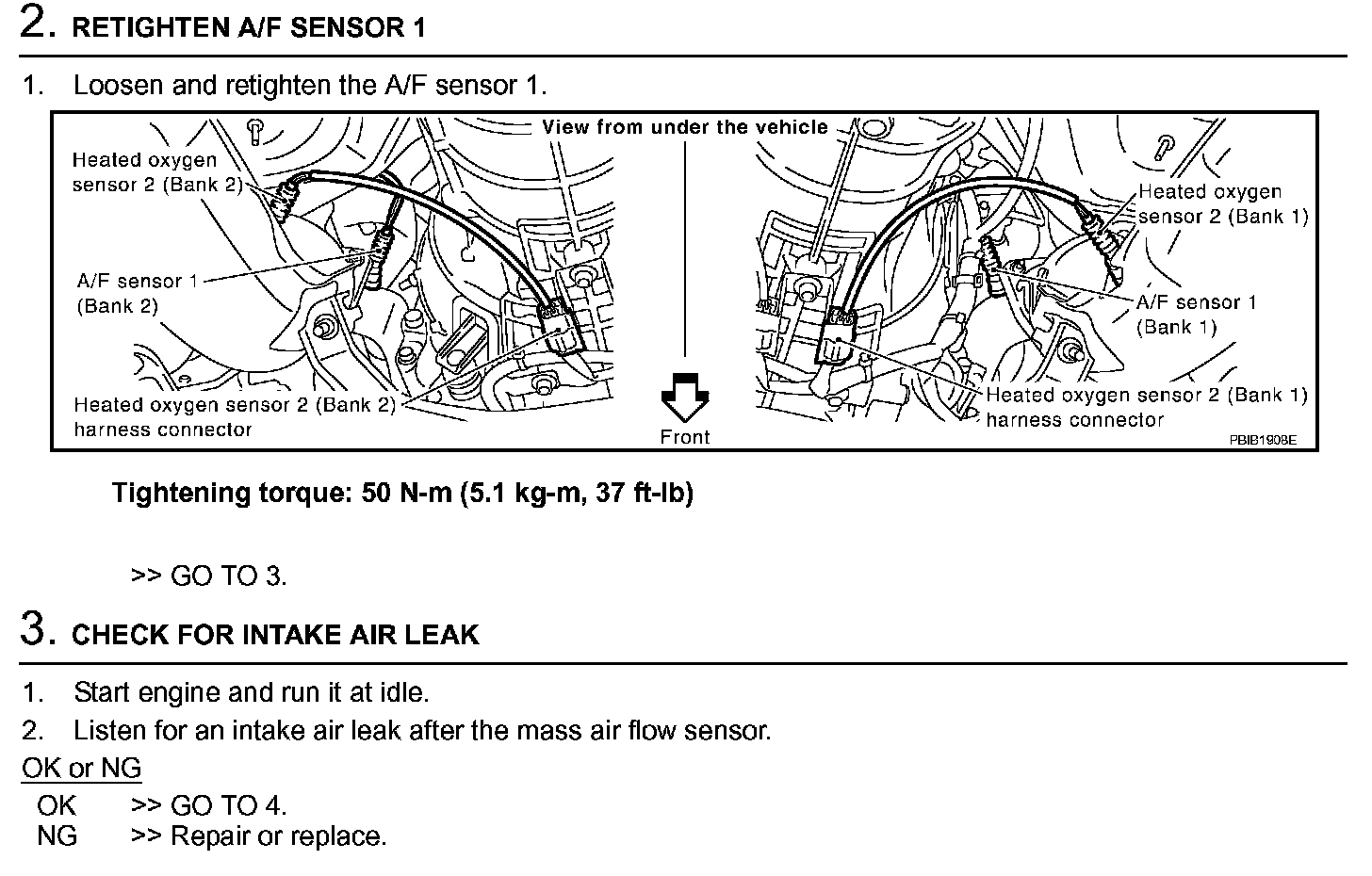 2. RETIGHTEN A/F SENSOR 1

1. Loosen and retighten the A/F sensor 1.

View from under the vehicle

Heated oxygen sensor 2 (Bank 2)

A/F sensor 1 (Bank 2)

Heated oxygen sensor 2 (Bank 2) harness connector

Front

Heated oxygen sensor 2 (Bank 1)

A/F sensor 1 (Bank 1)

Heated oxygen sensor 2 (Bank 1) harness connector

PBIB1908E

Tightening torque: 50 N-m (5.1 kg-m, 37 ft-lb)

>> GO TO 3.

3. CHECK FOR INTAKE AIR LEAK

1. Start engine and run it at idle.
2. Listen for an intake air leak after the mass air flow sensor.

OK or NG

OK >> GO TO 4.
NG >> Repair or replace.