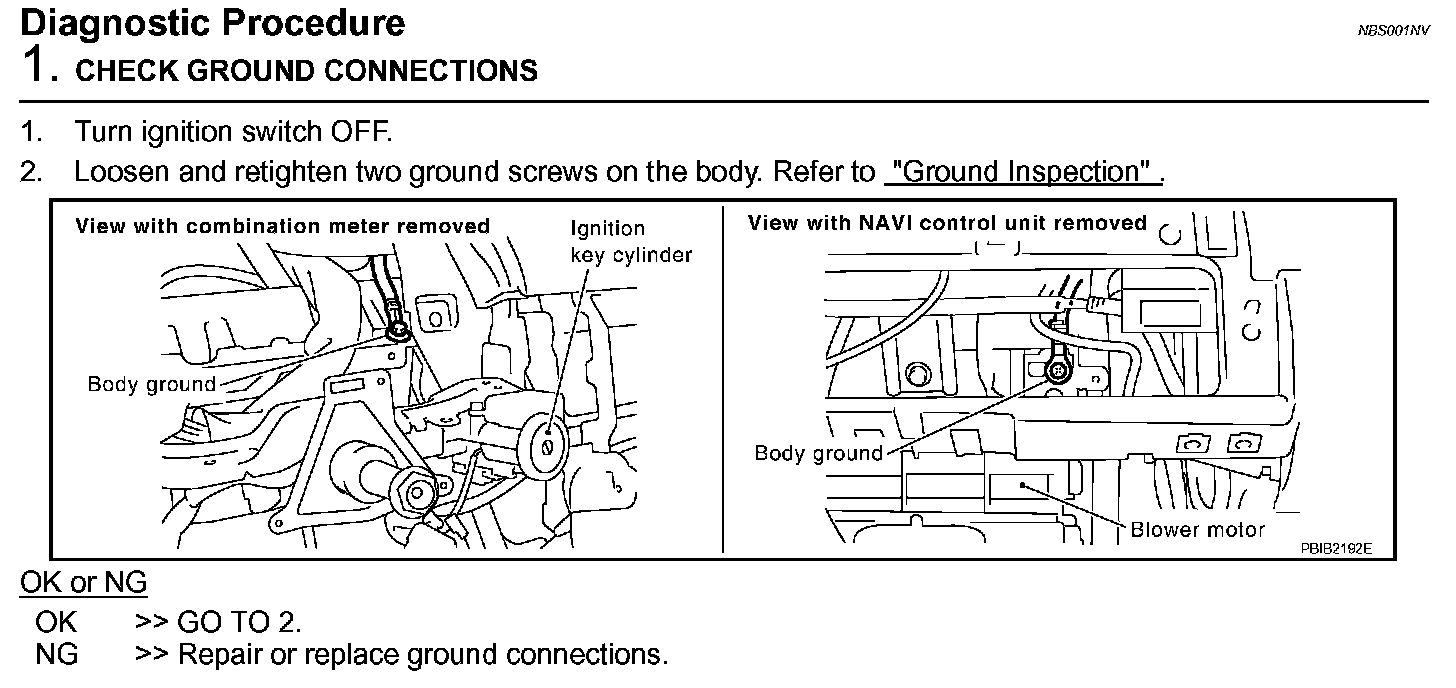 Diagnostic Procedure
NBS001NV

1. CHECK GROUND CONNECTIONS

1. Turn ignition switch OFF.
2. Loosen and retighten two ground screws on the body. Refer to "Ground Inspection" .

View with combination meter removed
Ignition key cylinder
Body ground

View with NAVI control unit removed
Body ground
Blower motor
PBIB2192E

OK or NG
OK >> GO TO 2.
NG >> Repair or replace ground connections.