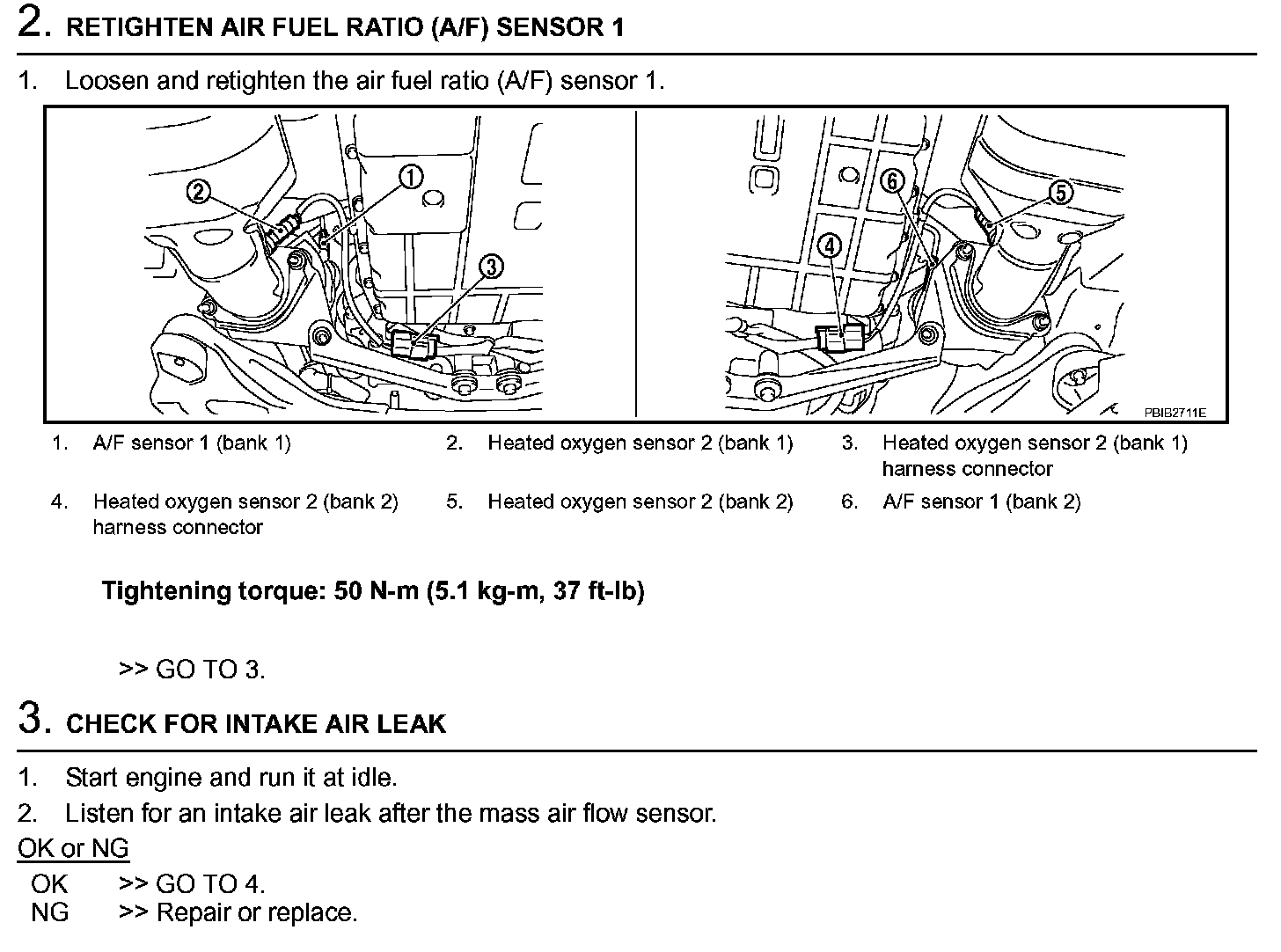 2. RETIGHTEN AIR FUEL RATIO (A/F) SENSOR 1

1. Loosen and retighten the air fuel ratio (A/F) sensor 1.

2
1
3
6
5
4
PBIB2711E

1. A/F sensor 1 (bank 1)
2. Heated oxygen sensor 2 (bank 1)
3. Heated oxygen sensor 2 (bank 1) harness connector
4. Heated oxygen sensor 2 (bank 2) harness connector
5. Heated oxygen sensor 2 (bank 2)
6. A/F sensor 1 (bank 2)

Tightening torque: 50 N-m (5.1 kg-m, 37 ft-lb)

>> GO TO 3.

3. CHECK FOR INTAKE AIR LEAK

1. Start engine and run it at idle.
2. Listen for an intake air leak after the mass air flow sensor.

OK or NG

OK >> GO TO 4.
NG >> Repair or replace.